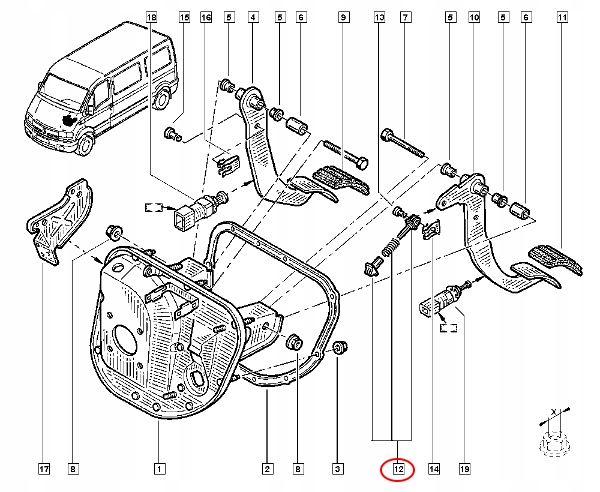 18 15 16 5 4 5 6 9 13 7 5 10 5 6 11

17 8 1 2 8 3 12 14 19

X