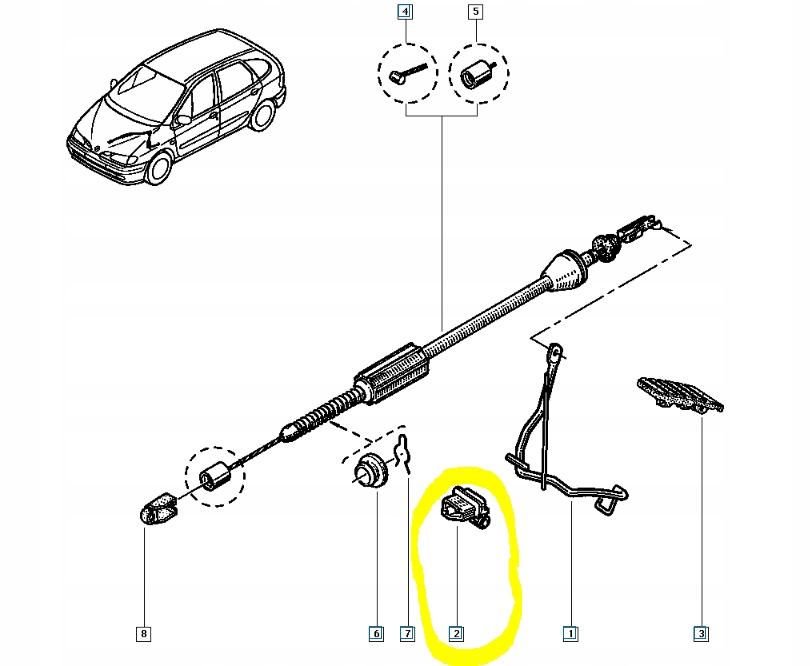 4
5
8
6
7
2
1
3