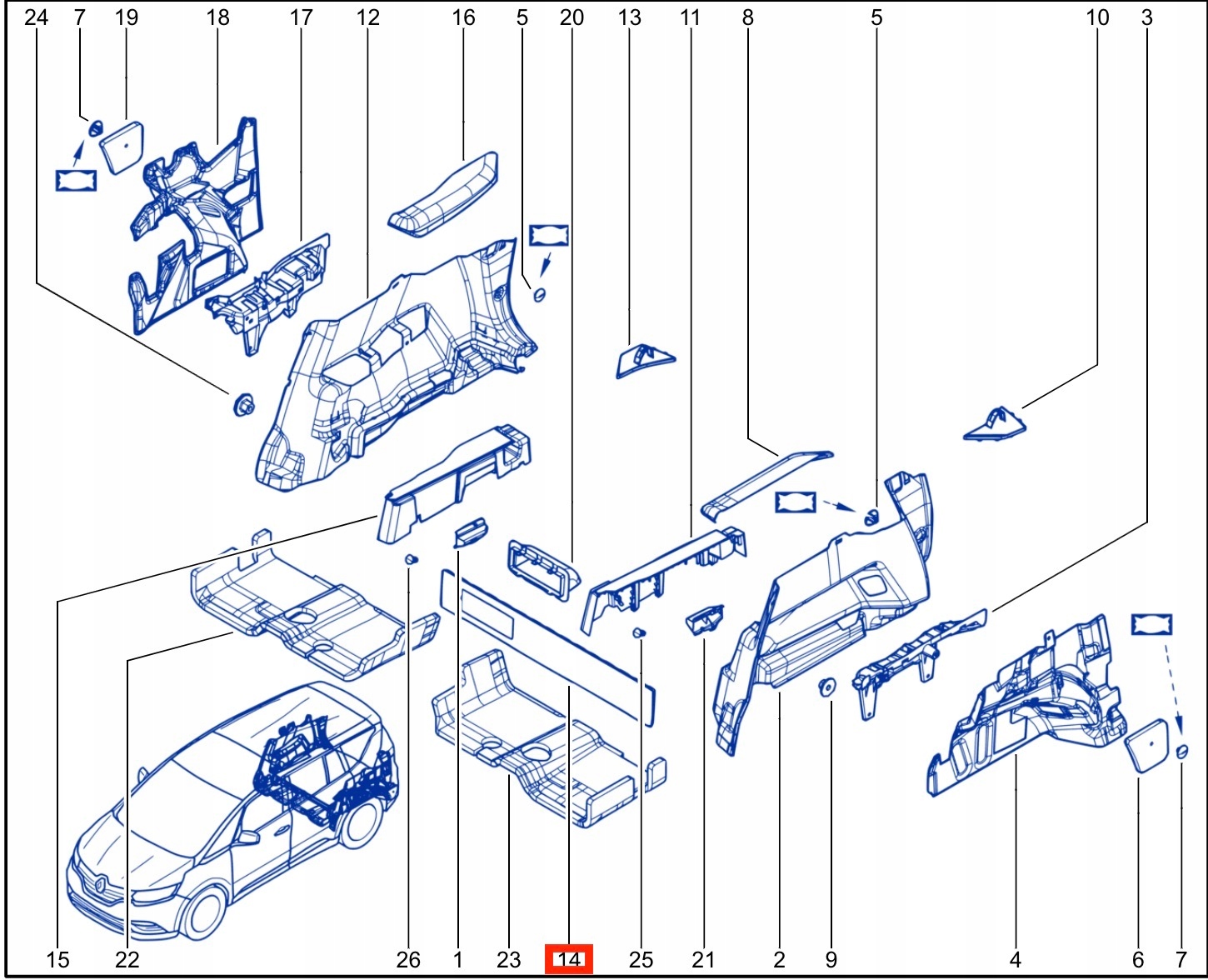 24 7 19 18 17 12 16 5 20 13 11 8 5 10 3

15 22 26 1 23 14 25 21 2 9 4 6 7