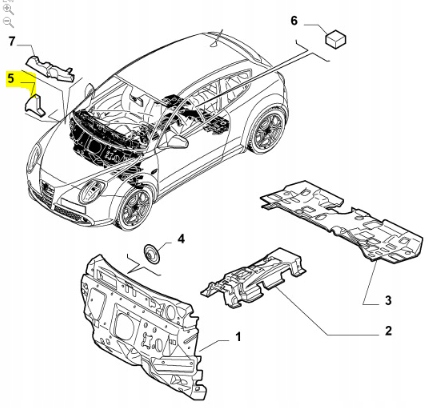 7
5
6
4
3
2
1