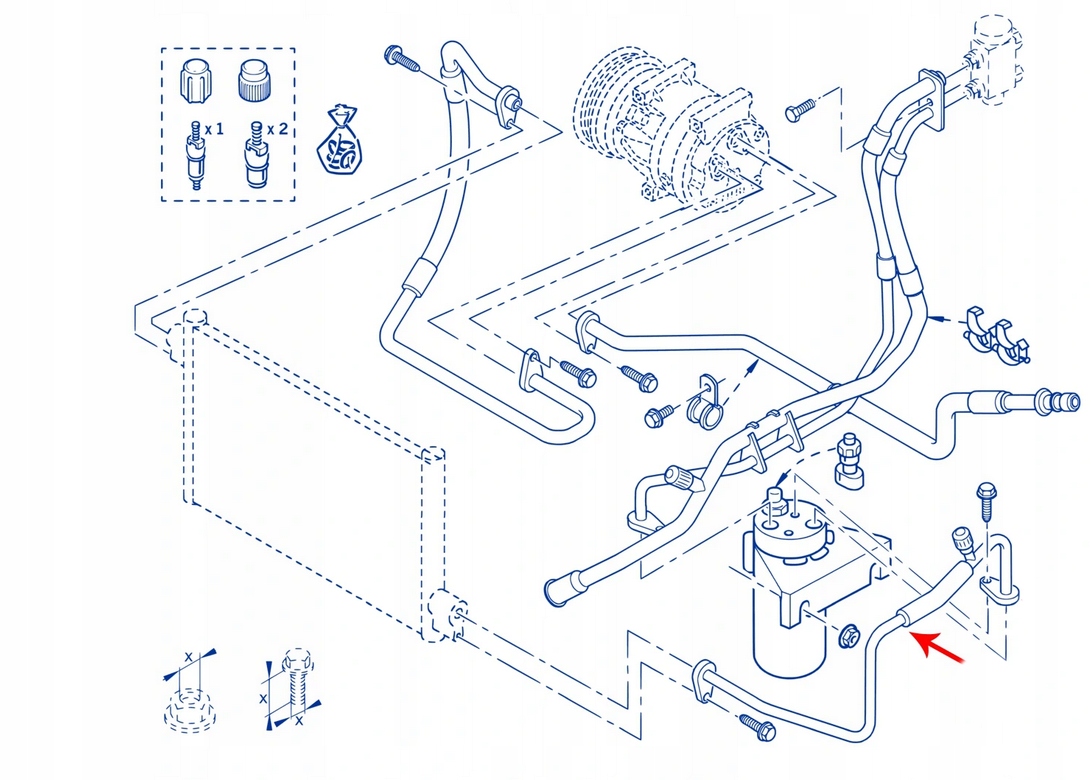 x 1
x 2
x
x
x