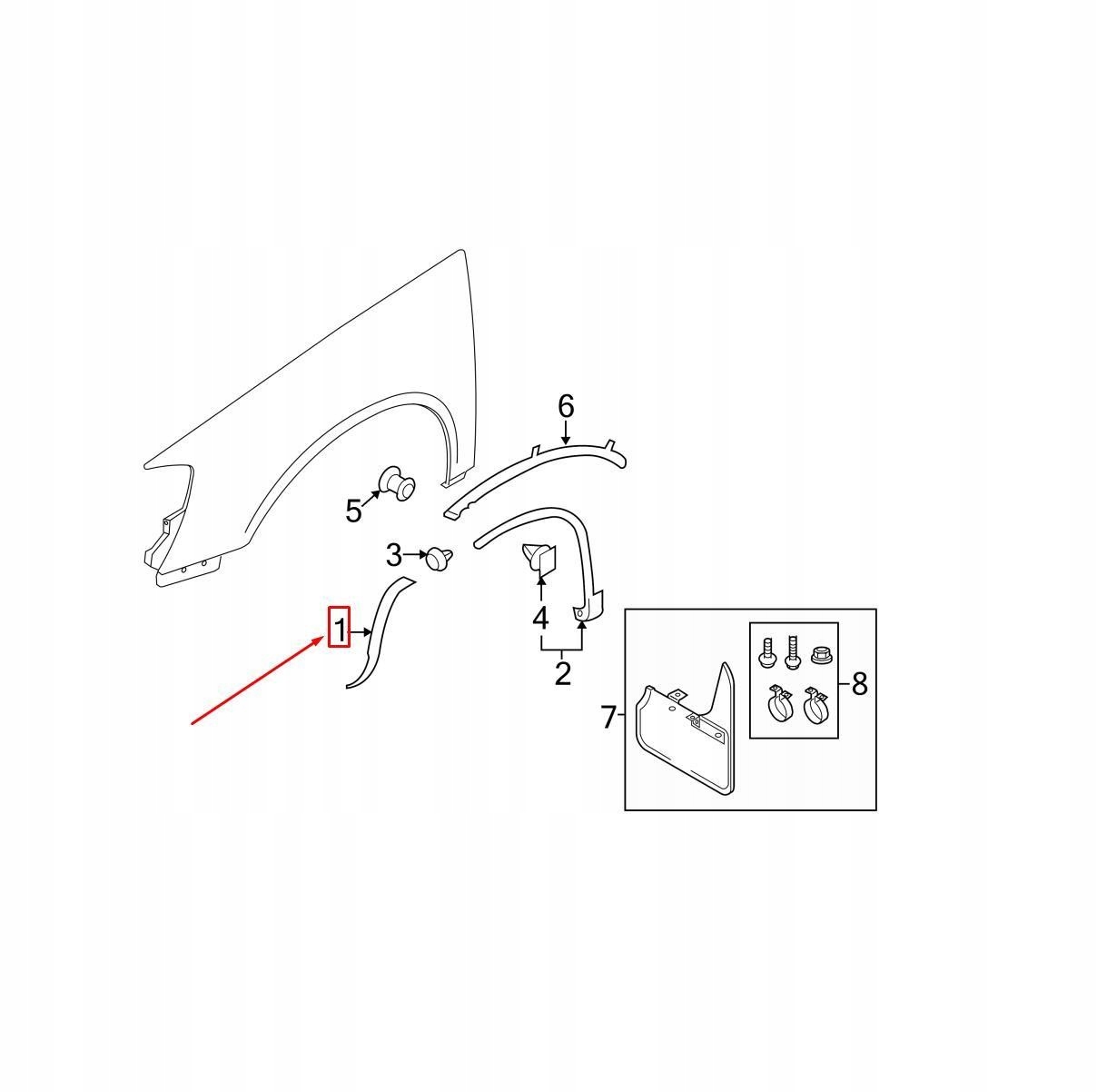 6
5
3
4
1
2
7
8