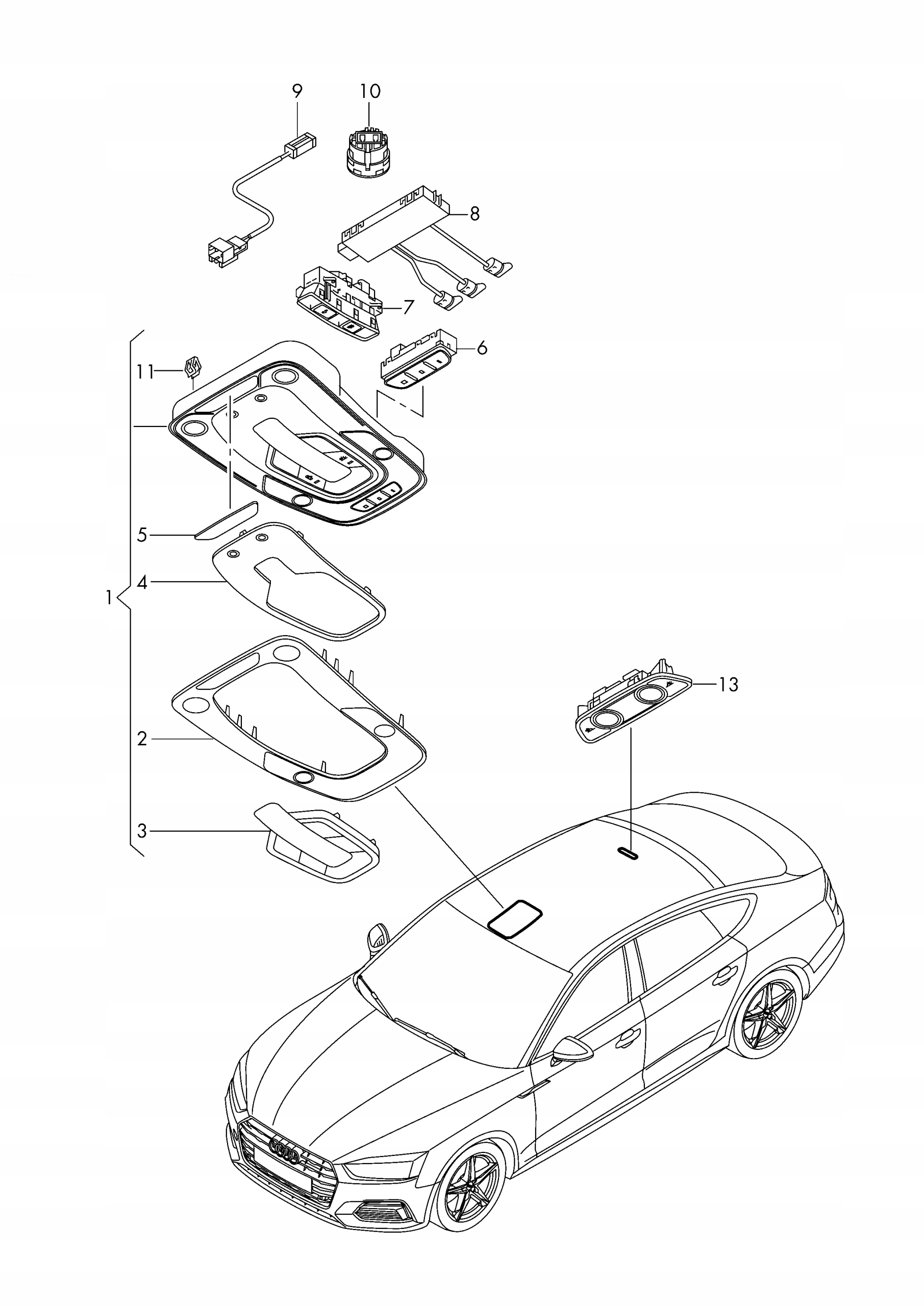 9
10
8
7
6
11
5
4
1
13
2
3