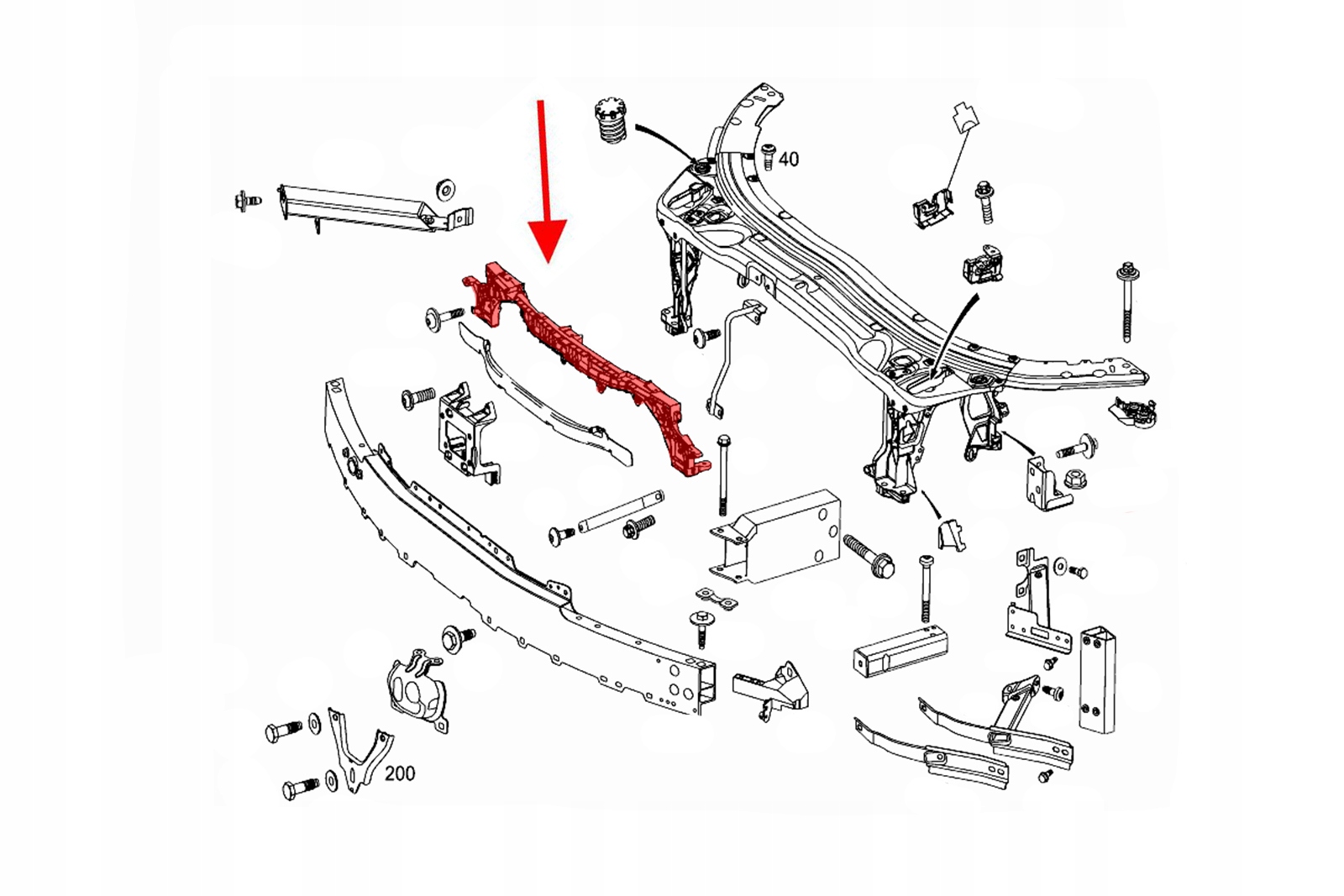 40

200