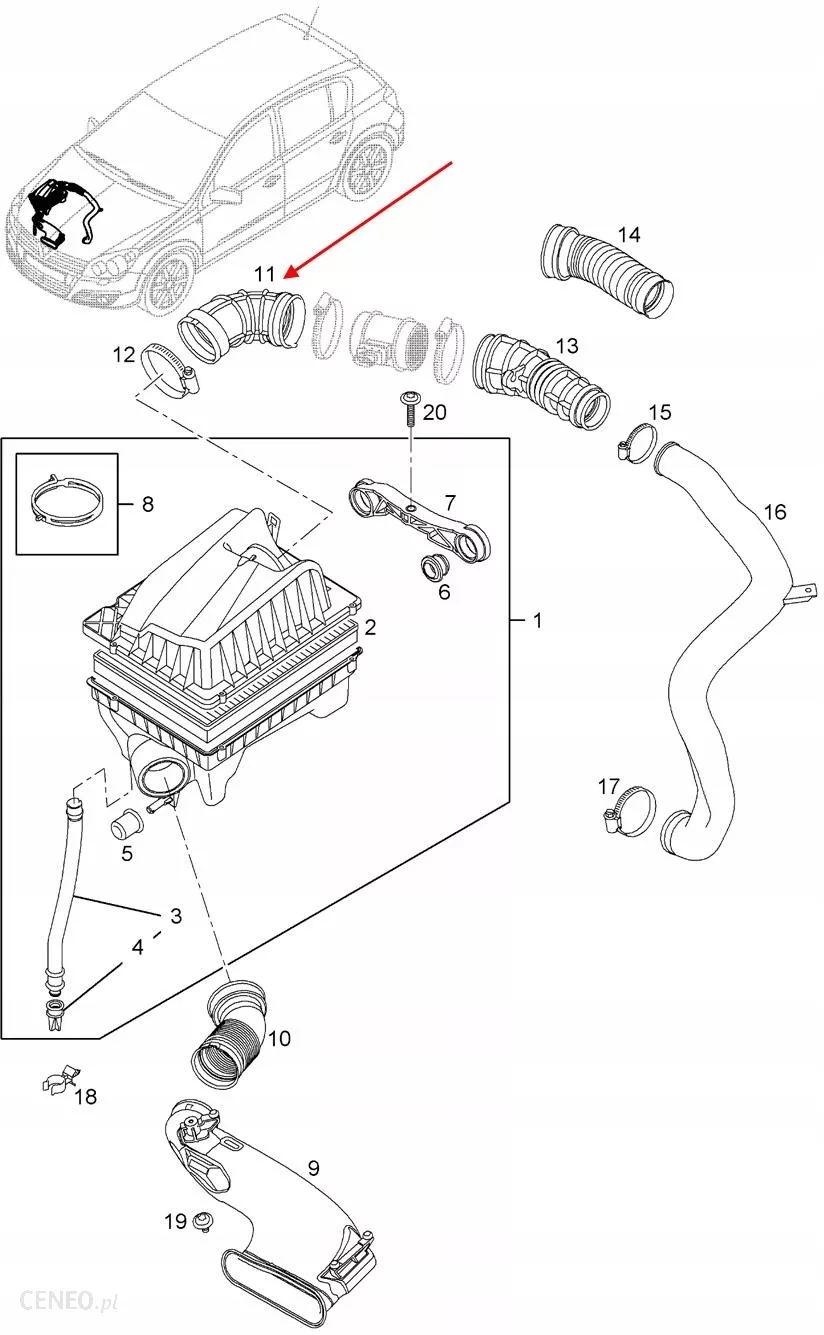 14
11
13
12
20
15
8
7
16
6
2
1
17
5
3
4
10
18
9
19
CENEO.pl