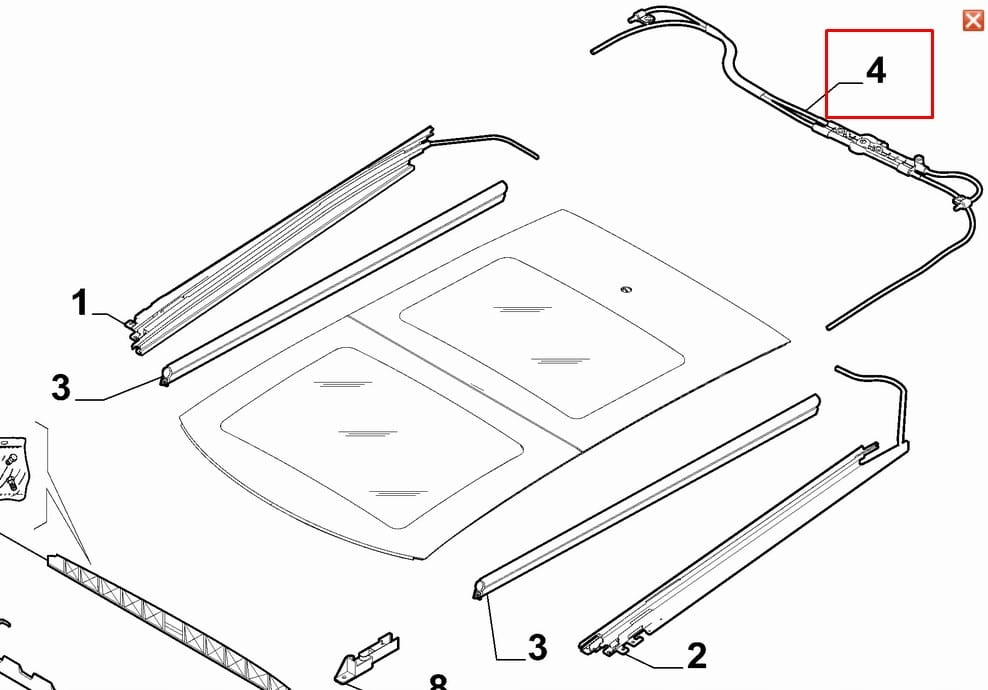 4
1
3
3
2
8