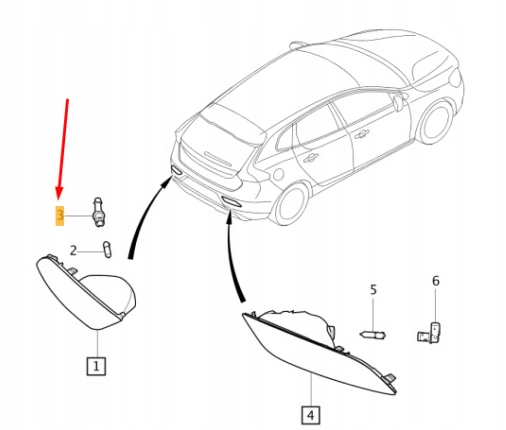 3
2
1
5
6
4