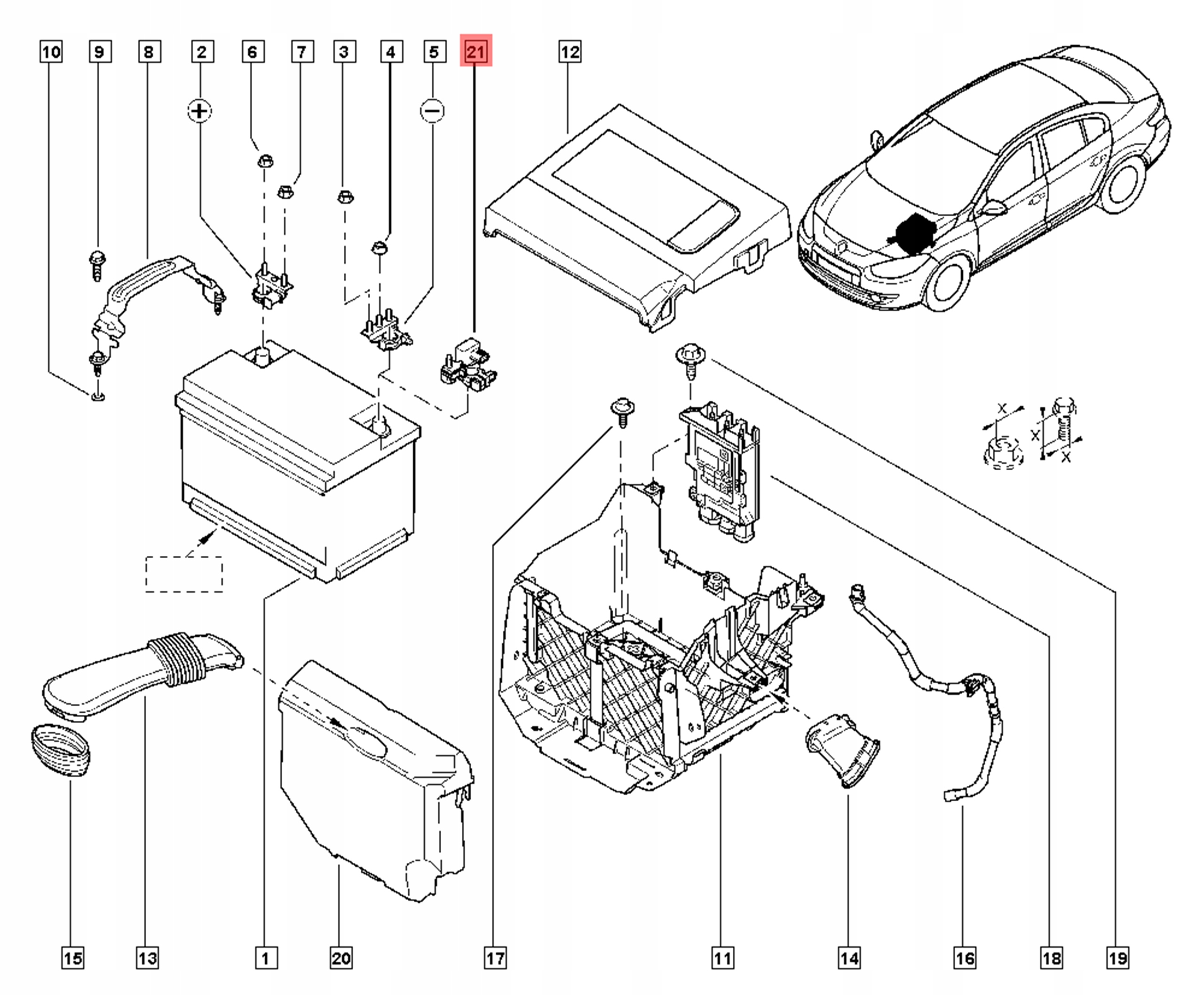 10 9 8 2 6 7 3 4 5 21 12

+ −

X X X

15 13 1 20 17 11 14 16 18 19