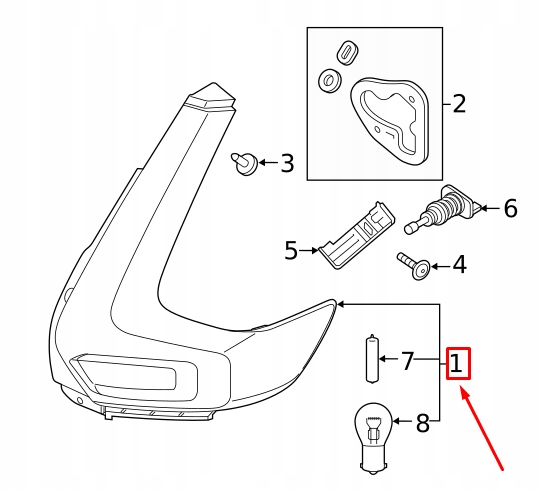 2
3
6
5
4
7
1
8