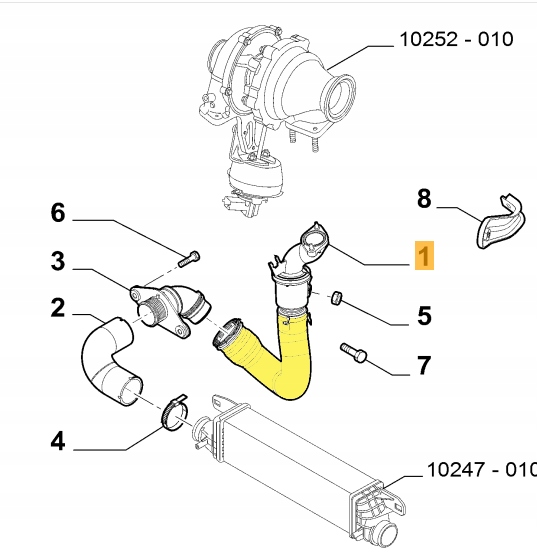 10252 - 010

8

6

1

3

2

5

7

4

10247 - 010