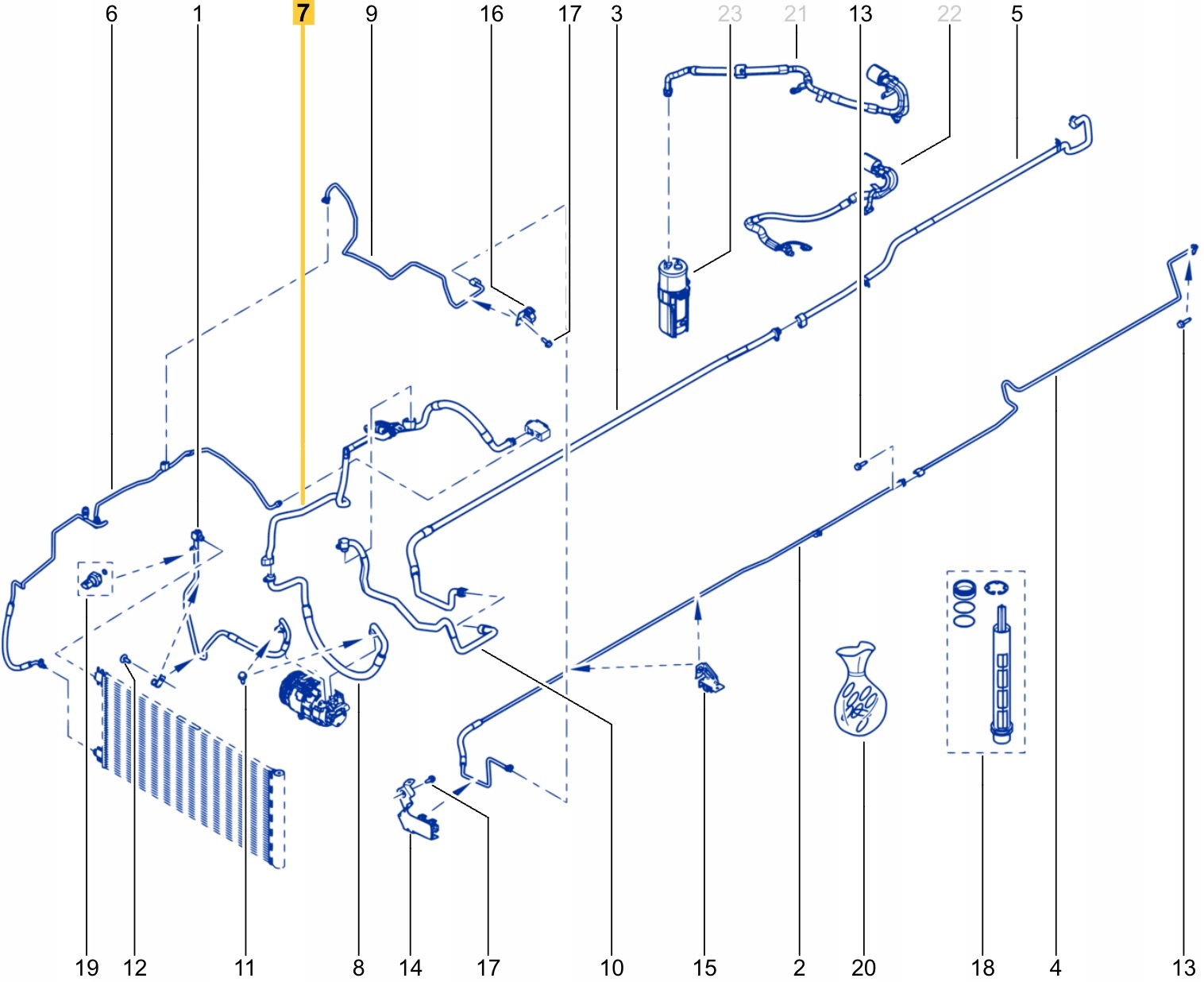 6 1 7 9 16 17 3 23 21 13 22 5

19 12 11 8 14 17 10 15 2 20 18 4 13