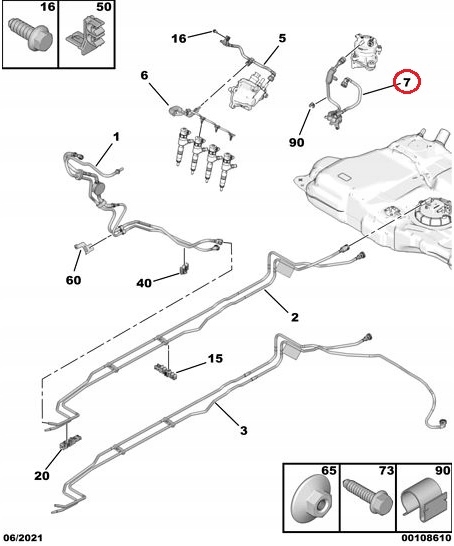 16
50
16
5
6
7
90
1
60
40
2
15
3
20
65
73
90
06/2021
00108610