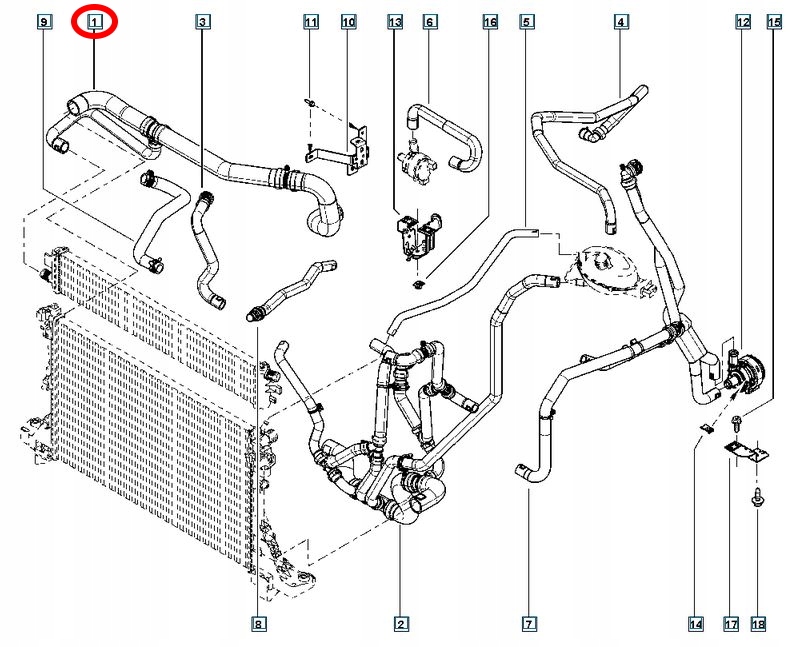 9
1
3
11
10
13
6
16
5
4
12
15
8
2
7
14
17
18