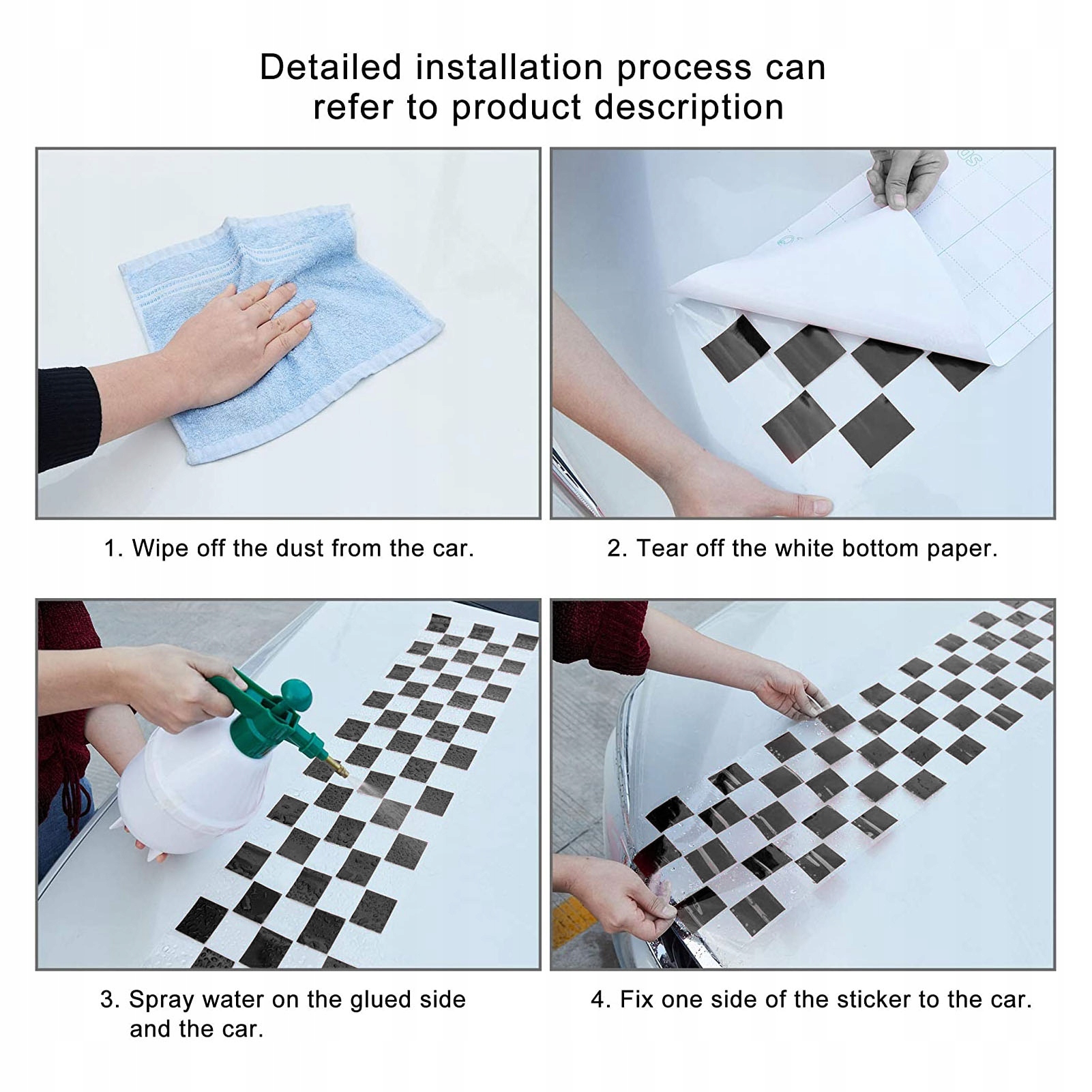 Detailed installation process can refer to product description

1. Wipe off the dust from the car.

2. Tear off the white bottom paper.

3. Spray water on the glued side and the car.

4. Fix one side of the sticker to the car.