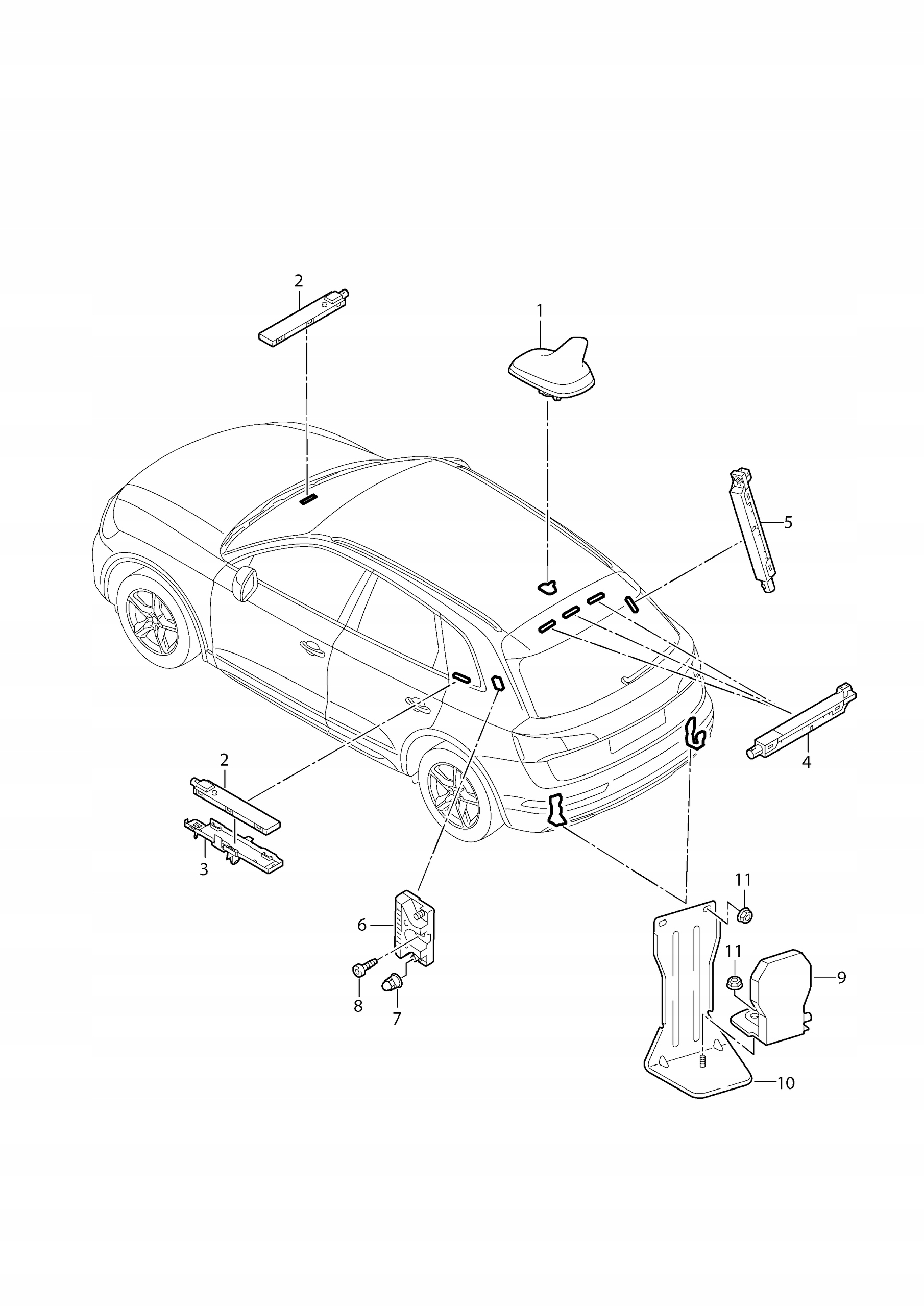 2
1
5
4
2
3
6
8
7
11
11
9
10