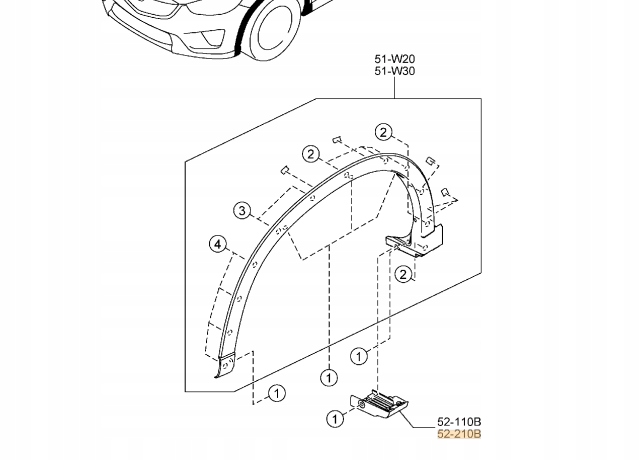 51-W20
51-W30

2
2
3
4
2
1
1
1
1

52-110B
52-210B