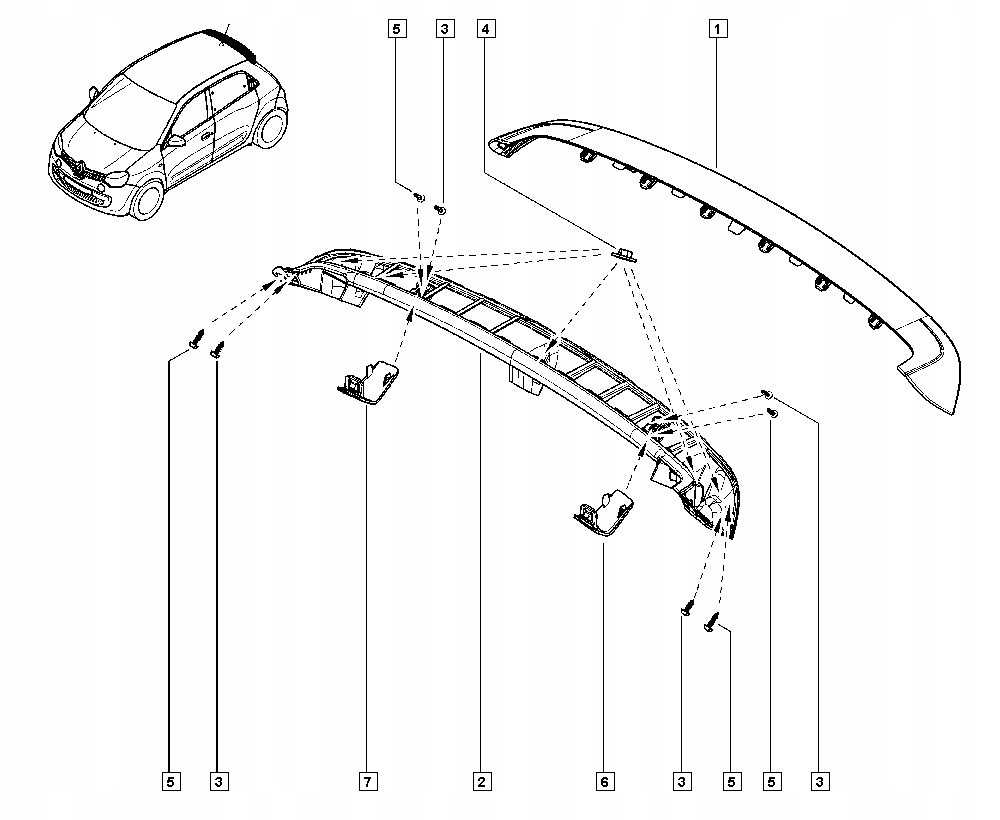 5
3
4
1
5
3
7
2
6
3
5
5
3