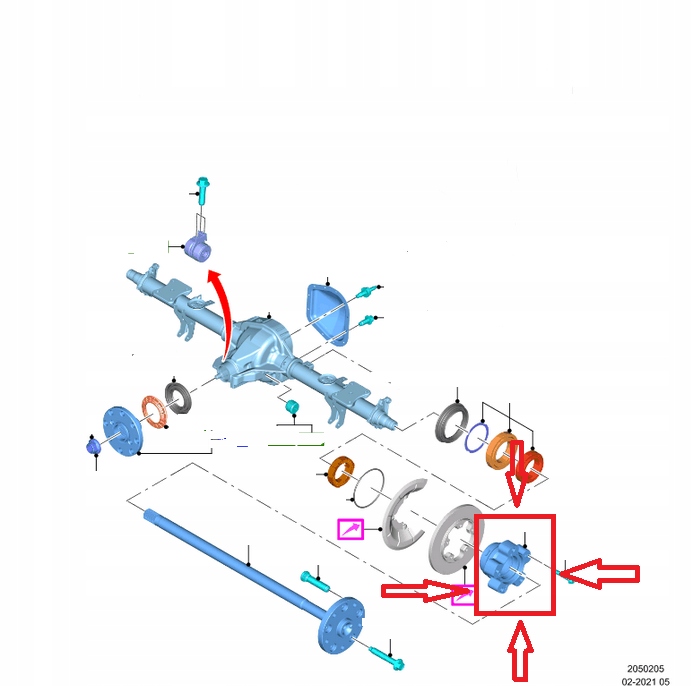 2050205
02-2021 05