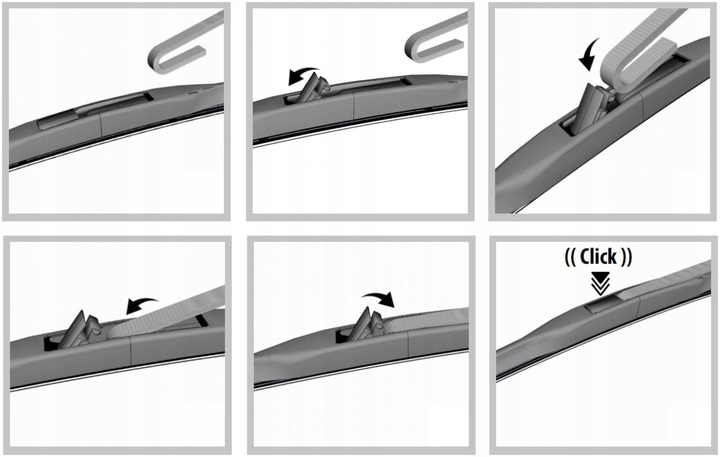 (( Click ))