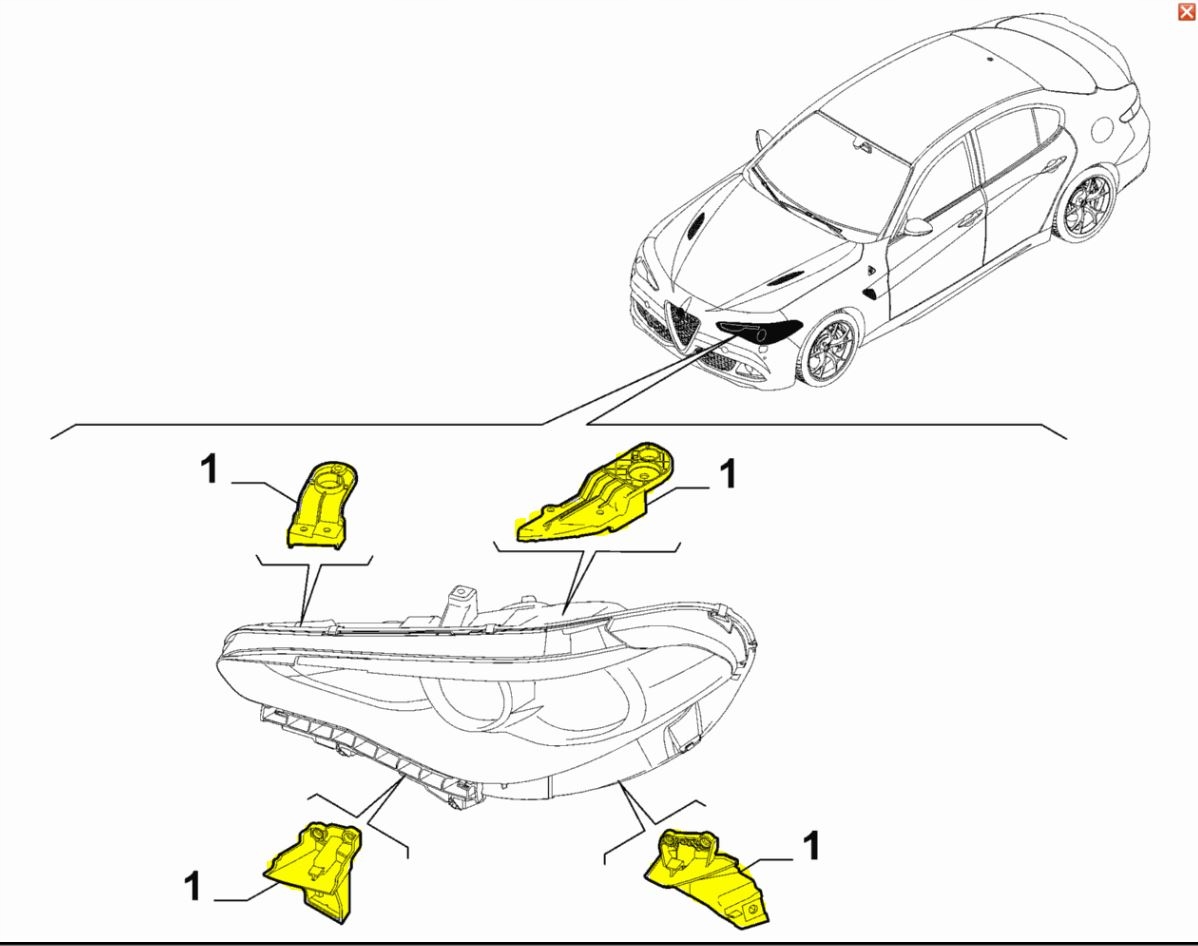 1
1
1
1