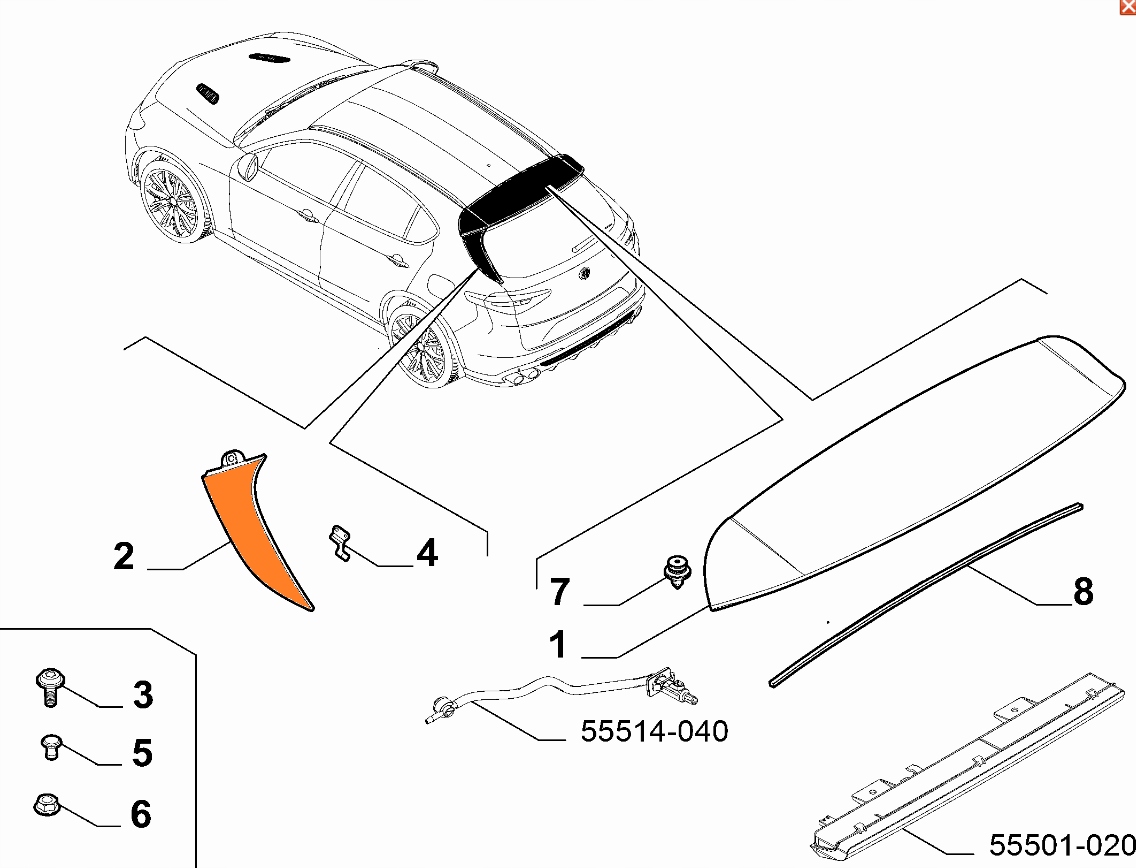 2
4
7
1
8
3
5
6
55514-040
55501-020