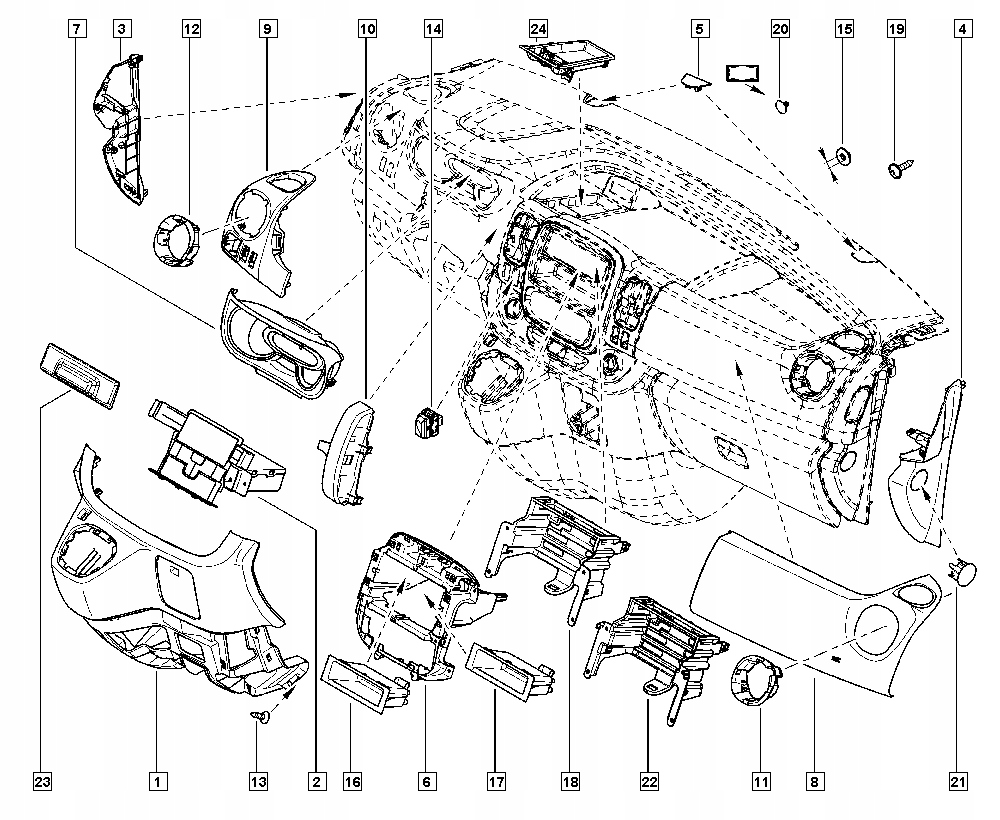 7
3
12
9
10
14
24
5
20
15
19
4
23
1
13
2
16
6
17
18
22
11
8
21