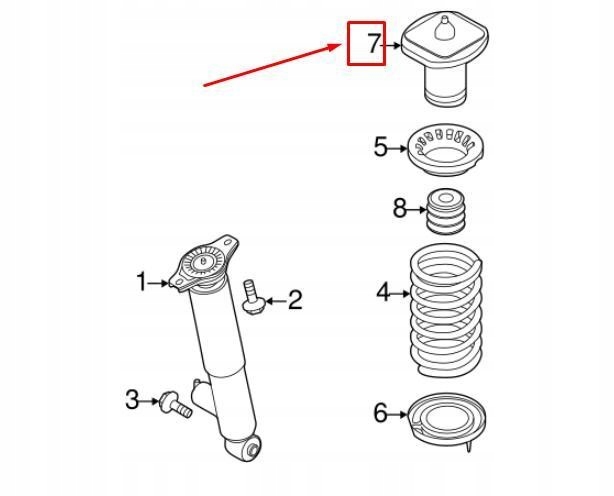 7
5
8
1
2
4
3
6