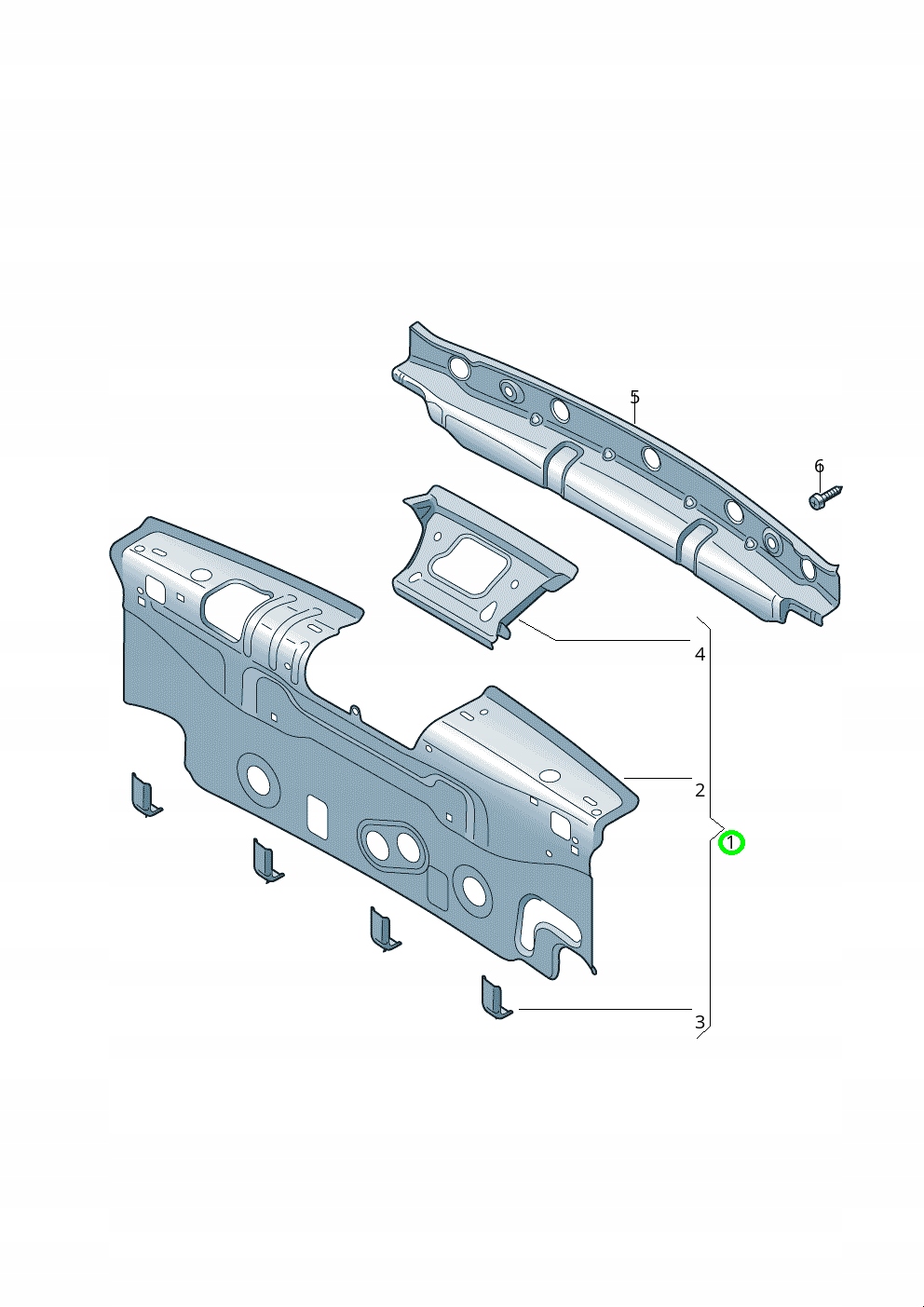 5
6
4
2
1
3