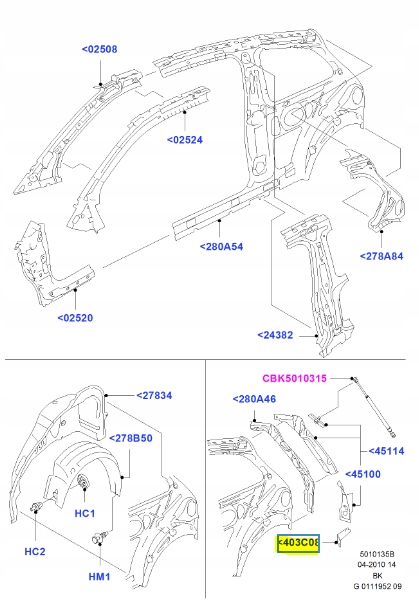 <02508

<02524

<280A54

<278A84

<02520

<24382

<27834

<278B50

HC1

HC2

HM1

CBK5010315

<280A46

<45114

<45100

<403C08

5010135B
04-2010 14
BK
G 0111952 09