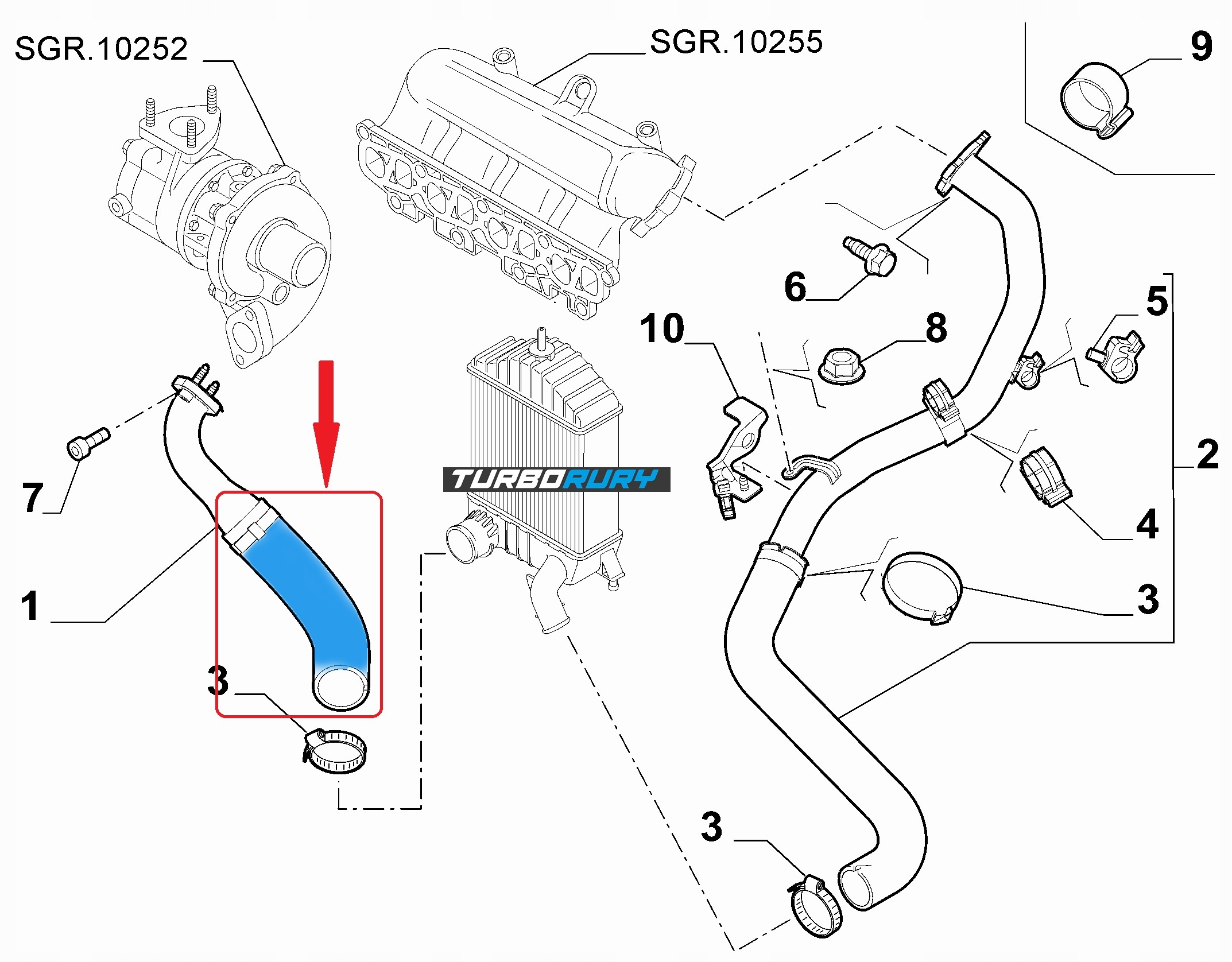 SGR.10252
SGR.10255
9
6
5
10
8
2
7
TURBORURY
4
1
3
3
3