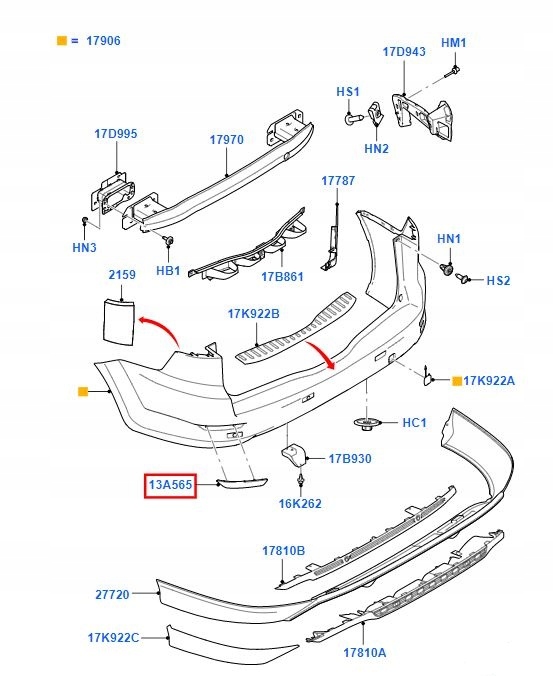 = 17906

17D943
HM1
HS1
HN2
17D995
17970
17787
HN3
HB1
17B861
HN1
HS2
2159
17K922B
17K922A
HC1
17B930
13A565
16K262
17810B
27720
17K922C
17810A