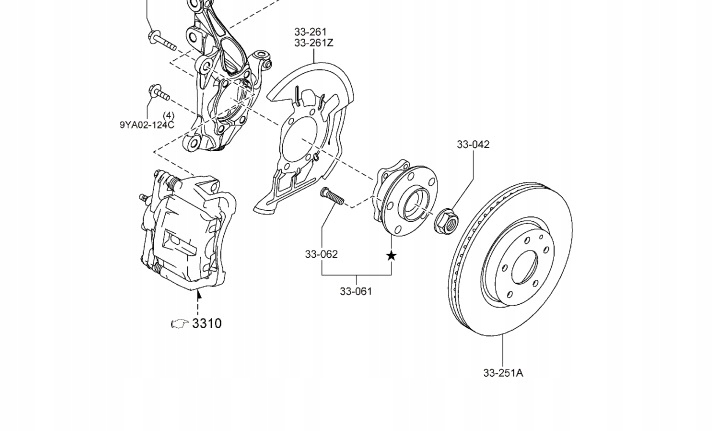 33-261
33-261Z

(4)
9YA02-124C

33-042

33-062

★

33-061

3310

33-251A