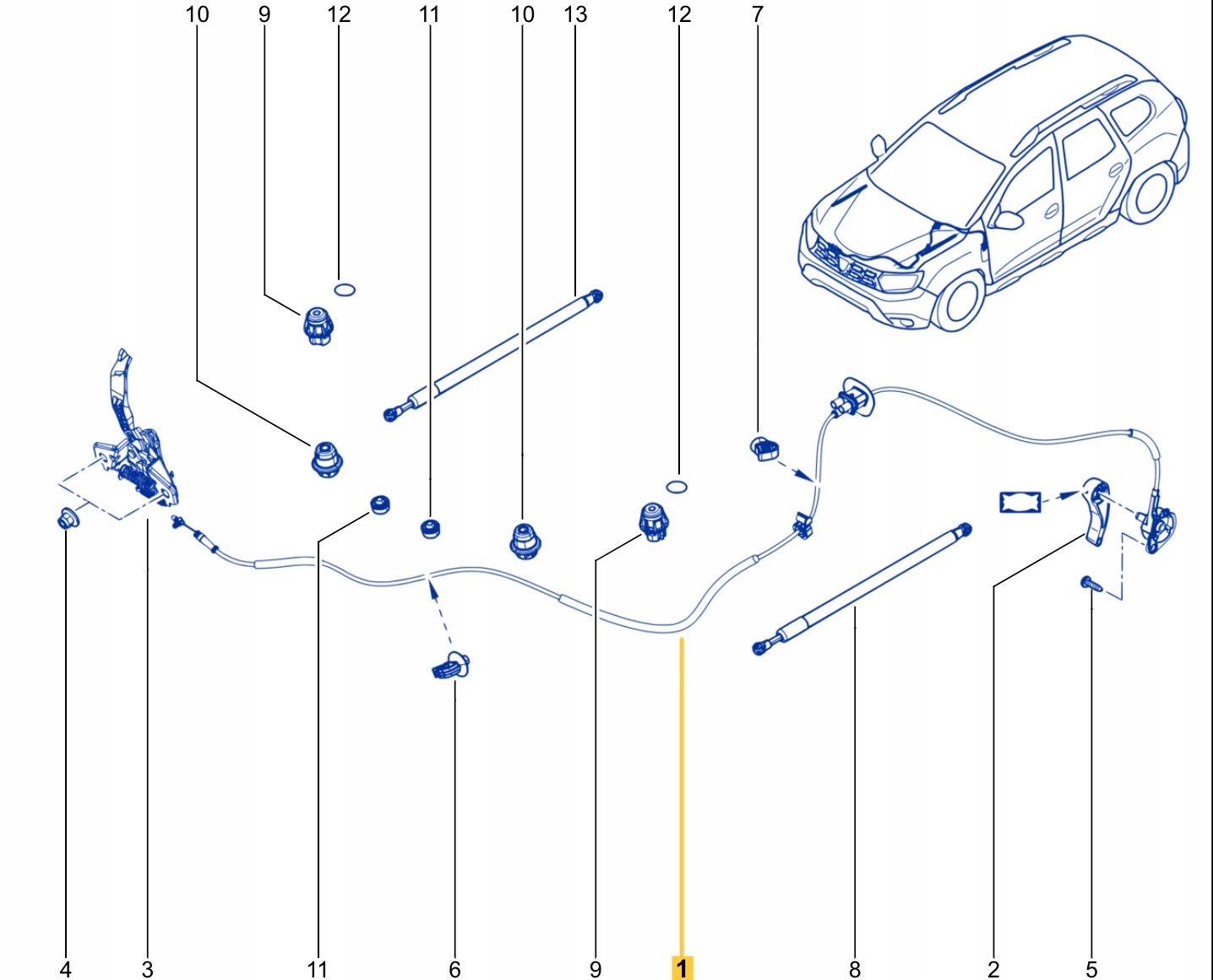 10 9 12 11 10 13 12 7

4 3 11 6 9 1 8 2 5