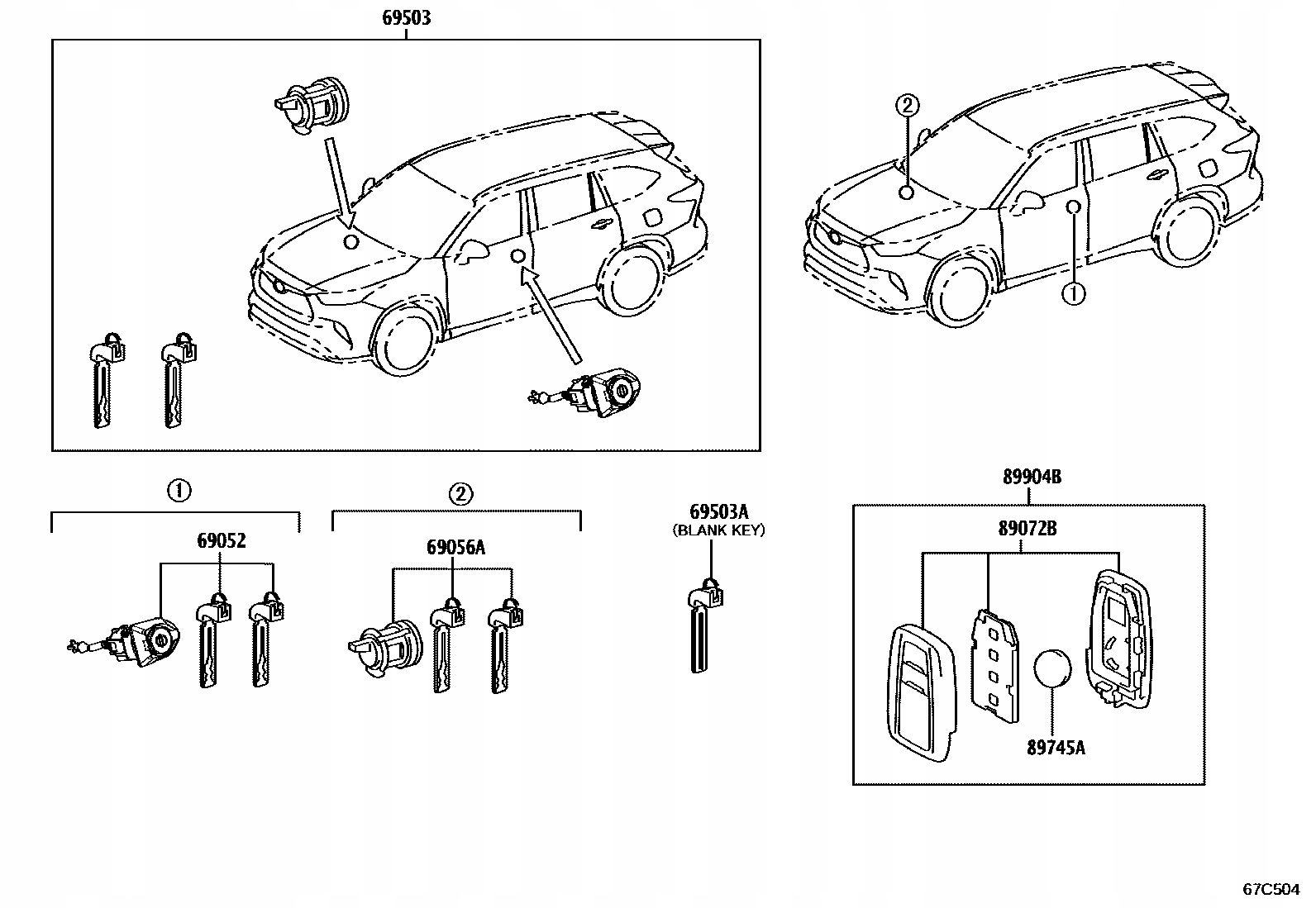 69503

2

1

1

69052

2

69056A

69503A
(BLANK KEY)

89904B

89072B

89745A

67C504