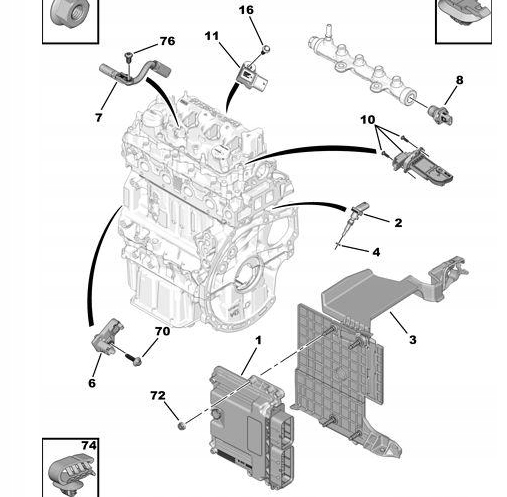 16
76
11
8
7
10
2
4
3
70
1
6
72
74