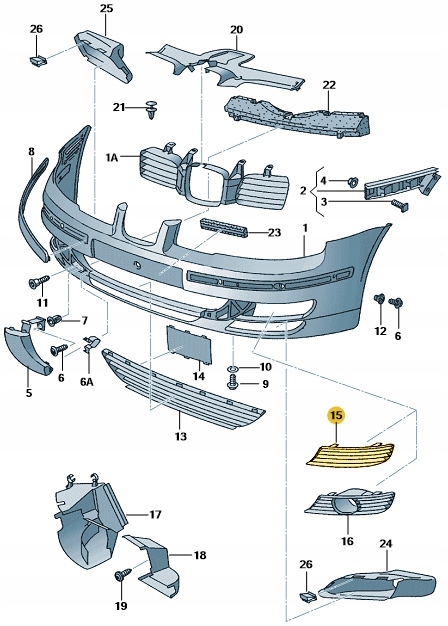 25
26
20
22
21
1A
8
4
2
3
23
1
11
7
12
6
5
6
6A
14
10
9
13
15
17
16
24
18
26
19