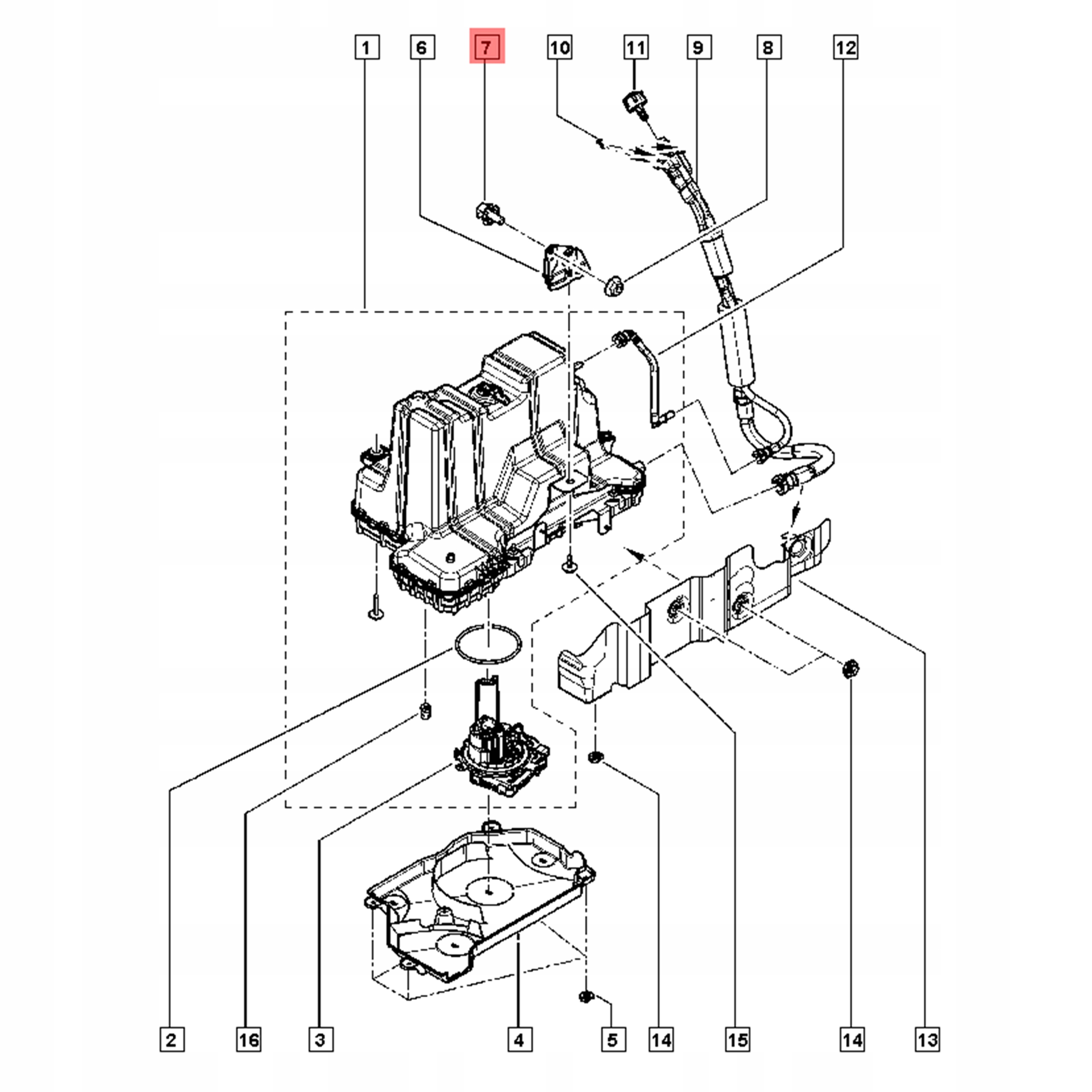 1 6 7 10 11 9 8 12

2 16 3 4 5 14 15 14 13