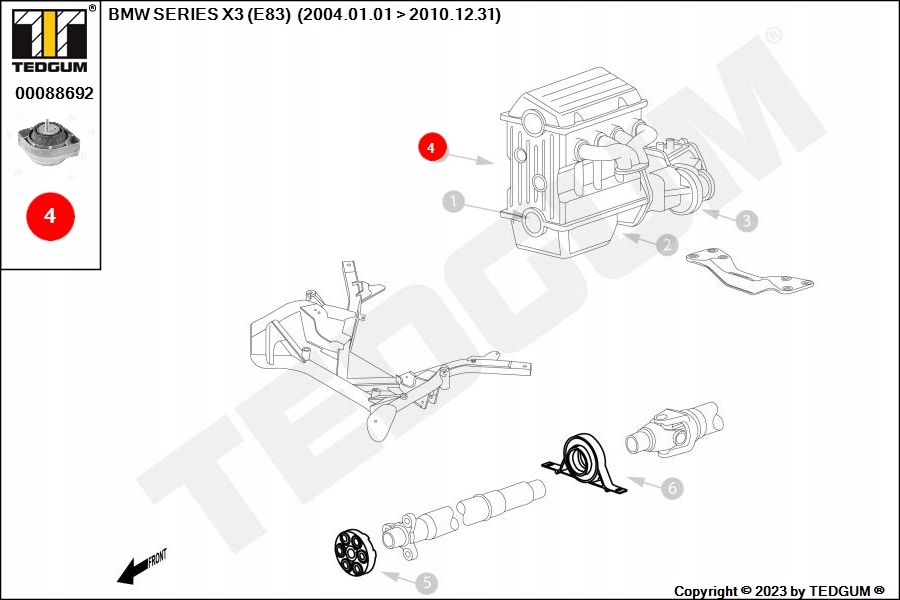 TEDGUM®

00088692

4

BMW SERIES X3 (E83) (2004.01.01 > 2010.12.31)

TEDGUM®

4

1

2

3

6

5

FRONT

Copyright © 2023 by TEDGUM ®