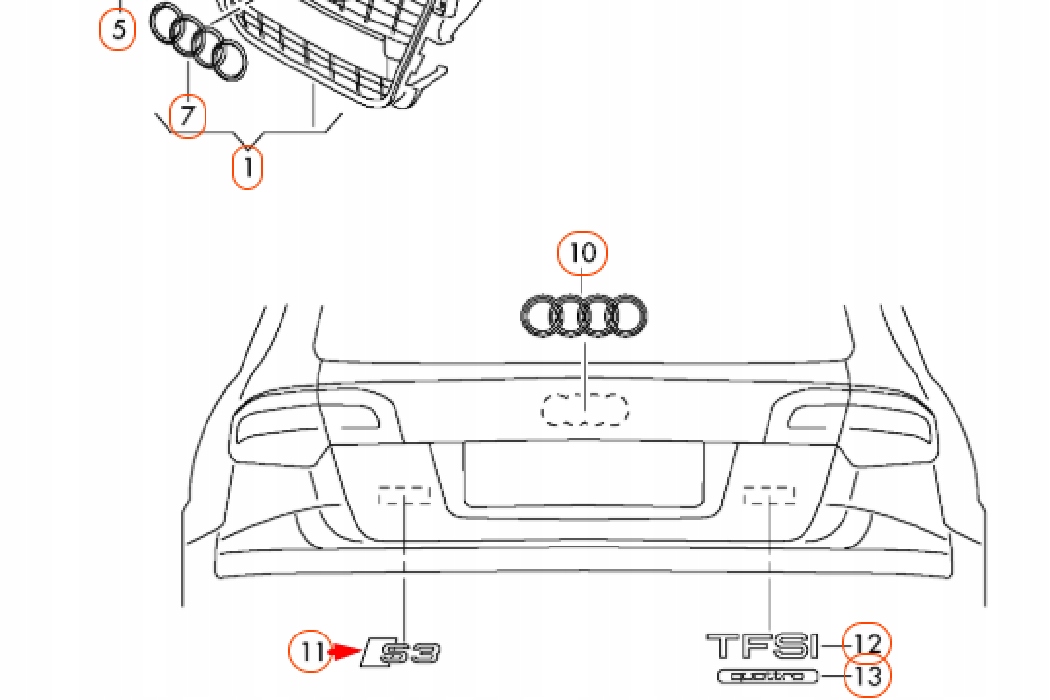 5
7
1
10
11
S3
TFSI
12
quattro
13