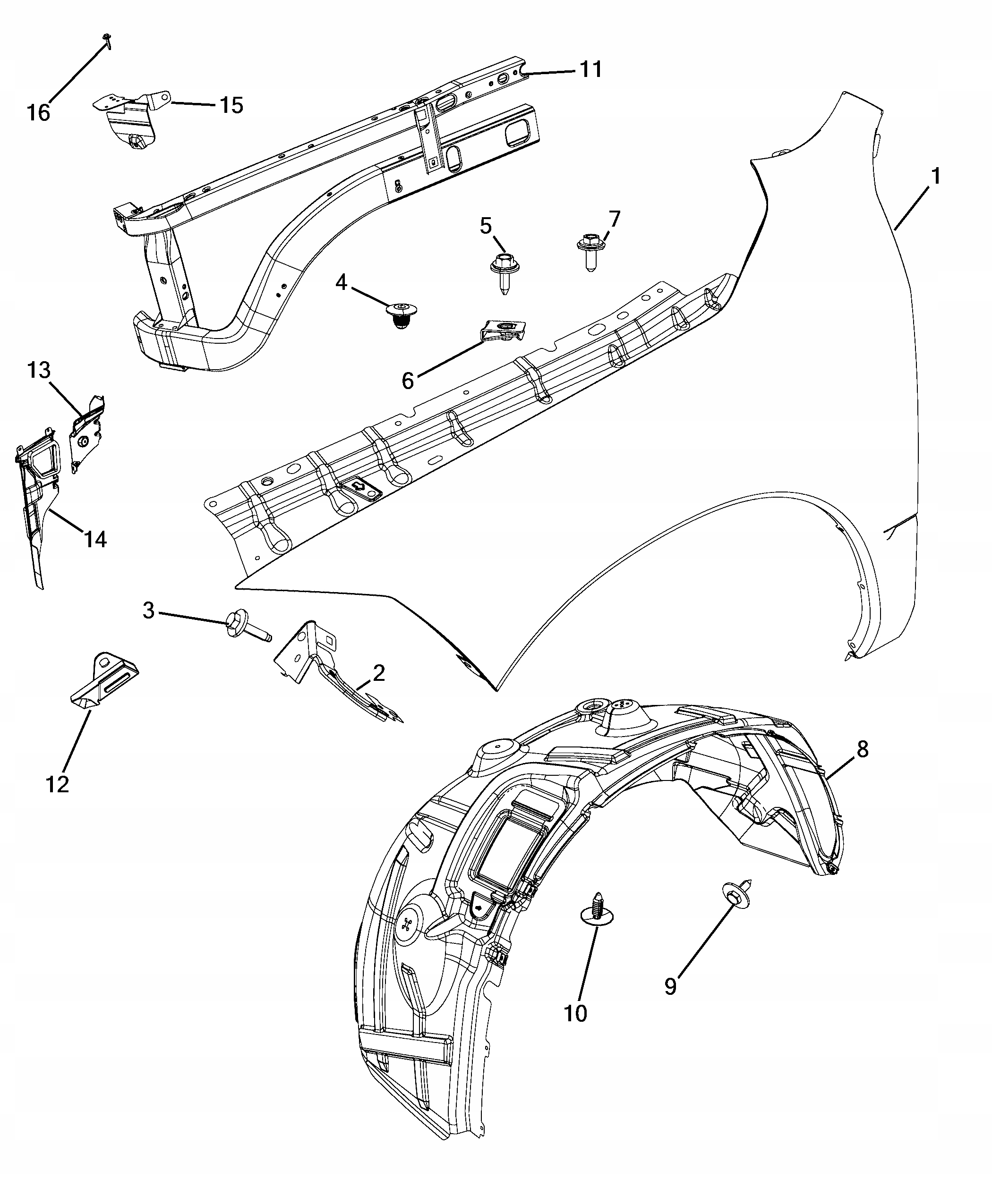 16
15
11
1
5
7
4
6
13
14
3
2
12
8
10
9