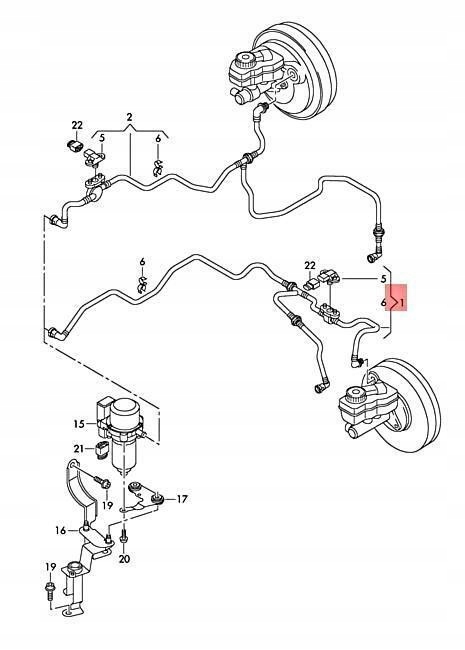 22
2
5
6
6
22
5
6
1
15
21
19
17
16
20
19