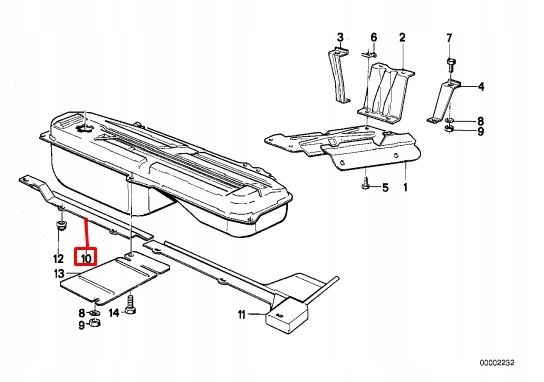 3
6
2
7
4
8
9
5
1
12
10
13
8
9
14
11
00002232