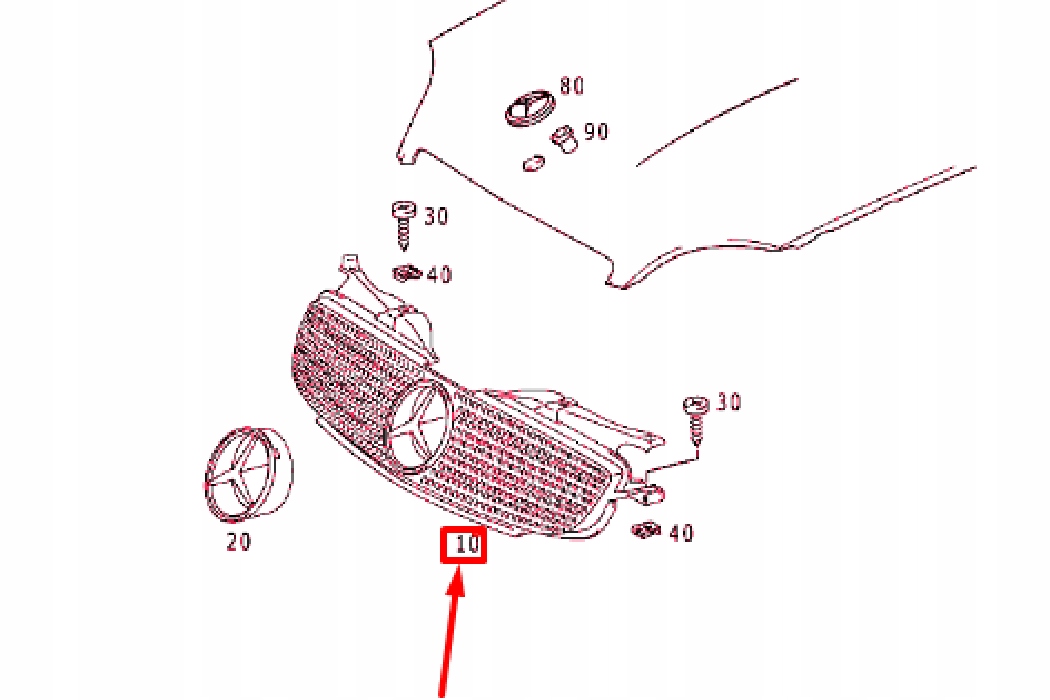 80
90
30
40
30
20
10
40