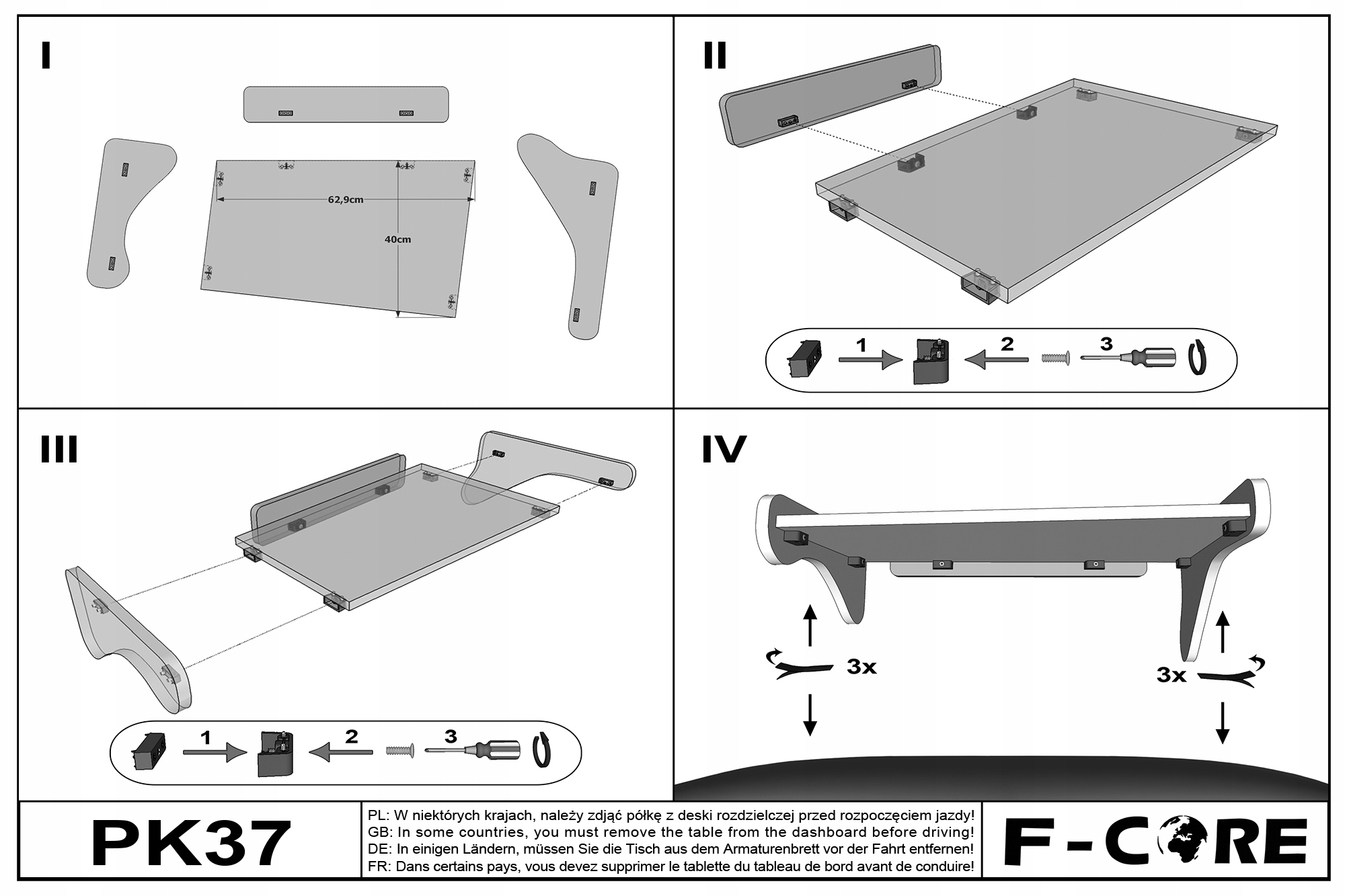 I

62,9cm

40cm

II

1

2

3

III

1

2

3

IV

3x

3x

PK37

PL: W niektórych krajach, należy zdjąć półkę z deski rozdzielczej przed rozpoczęciem jazdy!
GB: In some countries, you must remove the table from the dashboard before driving!
DE: In einigen Ländern, müssen Sie die Tisch aus dem Armaturenbrett vor der Fahrt entfernen!
FR: Dans certains pays, vous devez supprimer le tablette du tableau de bord avant de conduire!

F-CORE