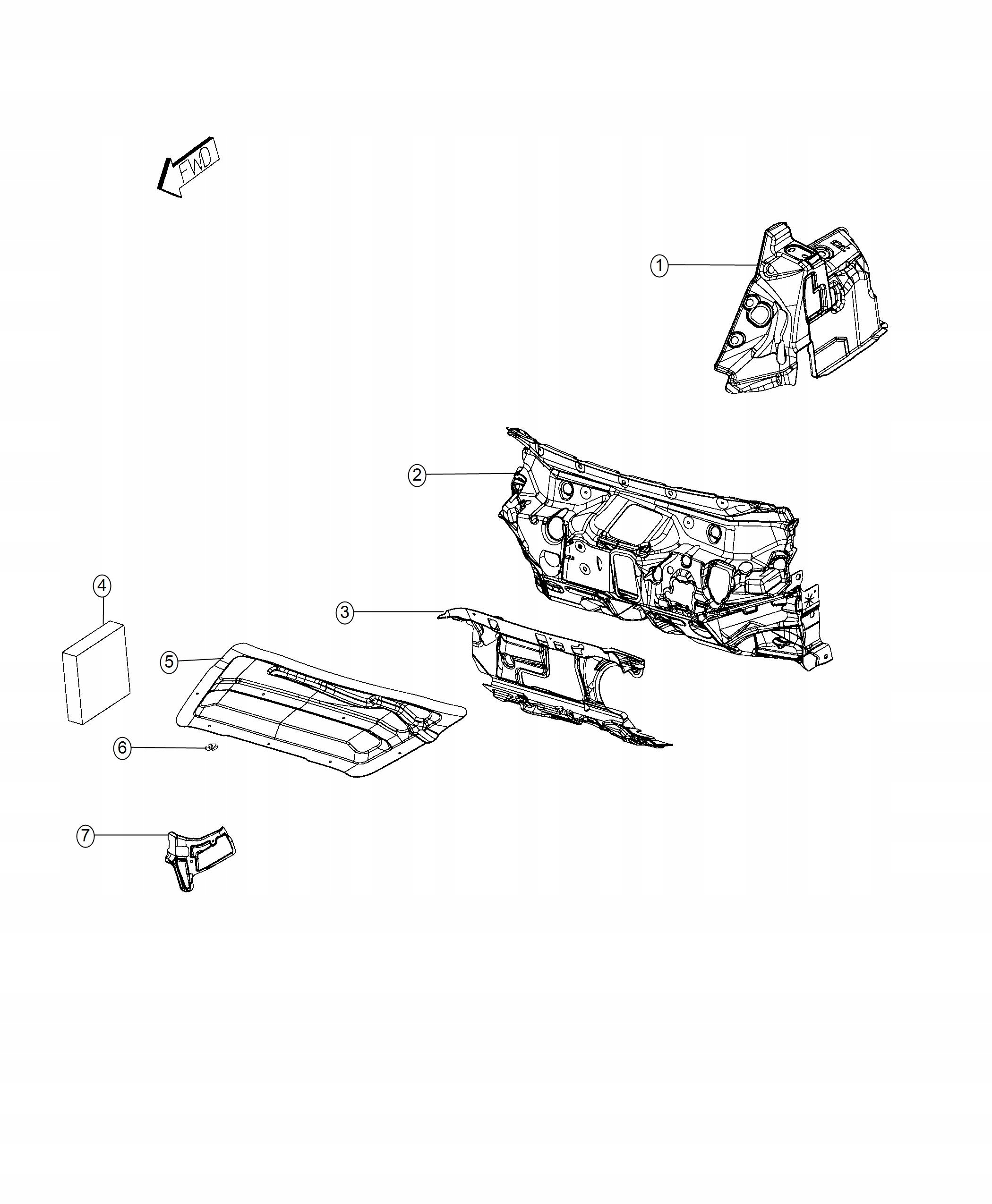 FWD

1

2

3

4

5

6

7