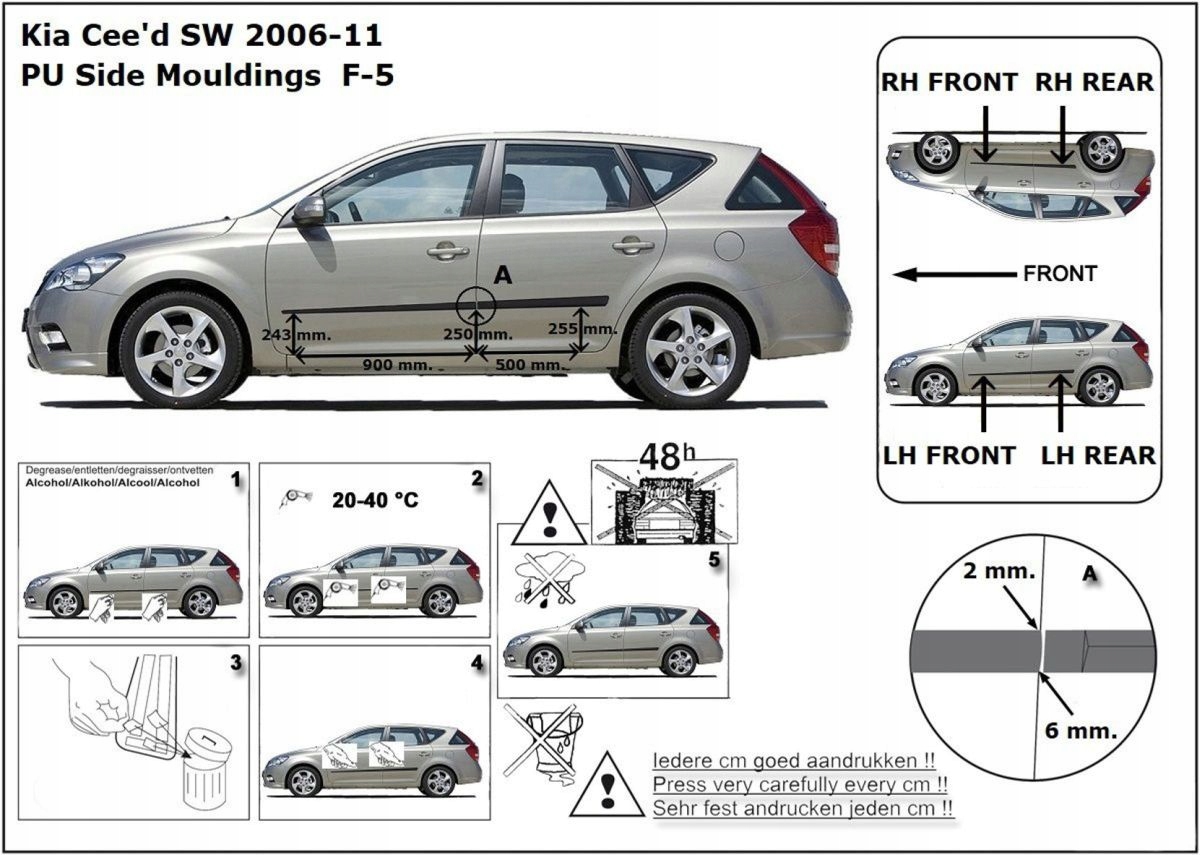 Kia Cee'd SW 2006-11
PU Side Mouldings F-5

A
243 mm.
250 mm.
255 mm.
900 mm.
500 mm.

RH FRONT
RH REAR
FRONT
LH FRONT
LH REAR

Degrease/entletten/degraisser/ontvetten
Alcohol/Alkohol/Alcool/Alcohol
1

20-40 °C
2

3

4

48h

5

2 mm.
A
6 mm.

Iedere cm goed aandrukken !!
Press very carefully every cm !!
Sehr fest andrucken jeden cm !!