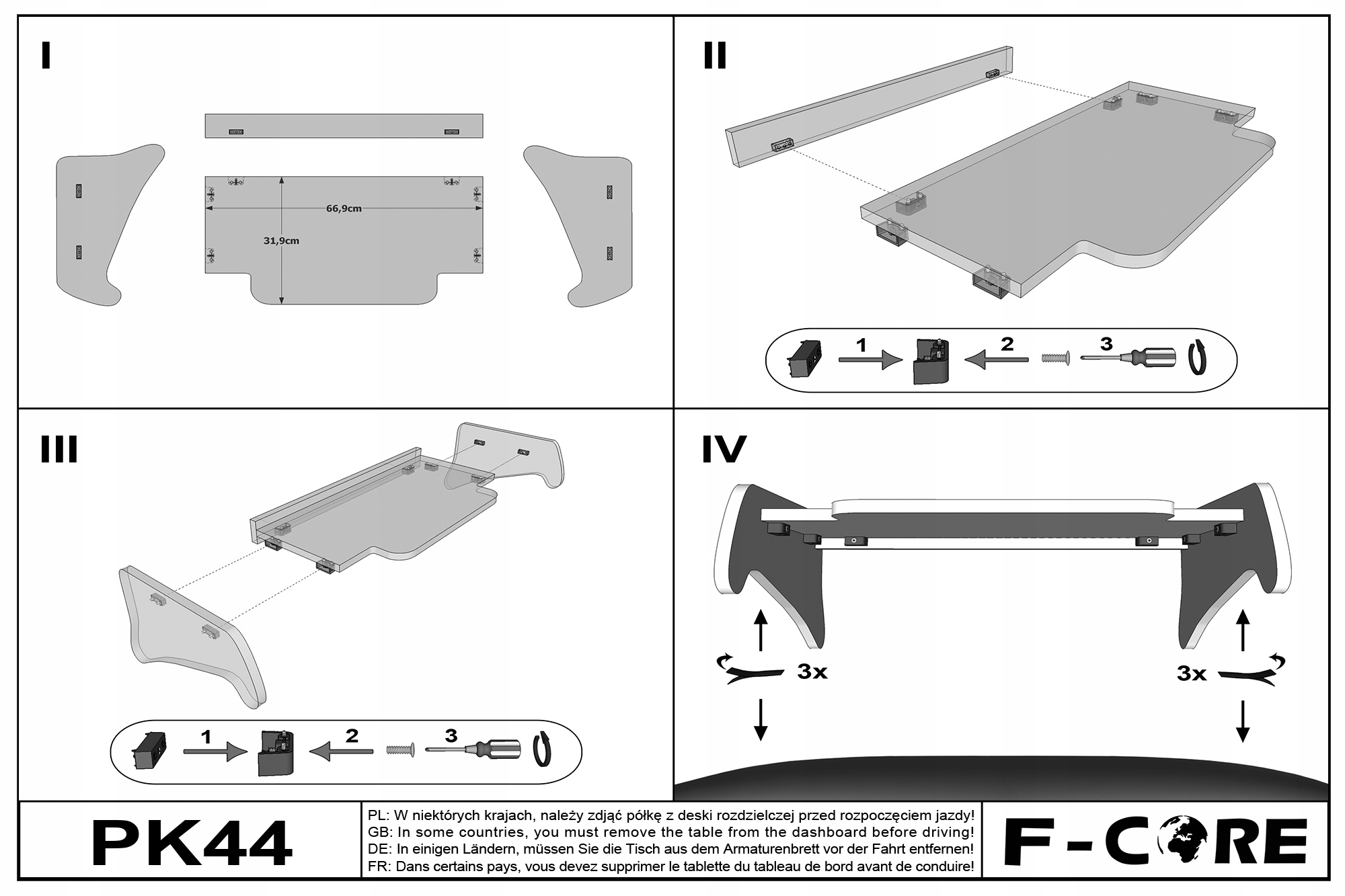 I

66,9cm

31,9cm

II

1

2

3

III

1

2

3

IV

3x

3x

PK44

PL: W niektórych krajach, należy zdjąć półkę z deski rozdzielczej przed rozpoczęciem jazdy!
GB: In some countries, you must remove the table from the dashboard before driving!
DE: In einigen Ländern, müssen Sie die Tisch aus dem Armaturenbrett vor der Fahrt entfernen!
FR: Dans certains pays, vous devez supprimer le tablette du tableau de bord avant de conduire!

F-CORE