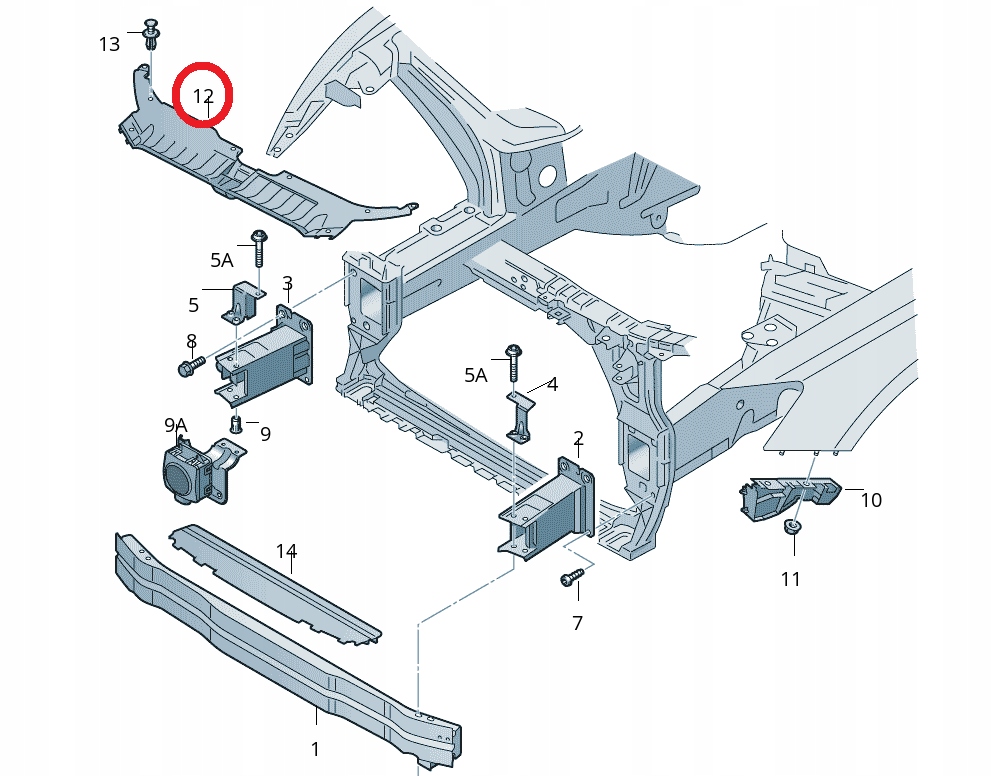 13
12
5A
5
3
8
9A
9
5A
4
2
10
11
14
7
1