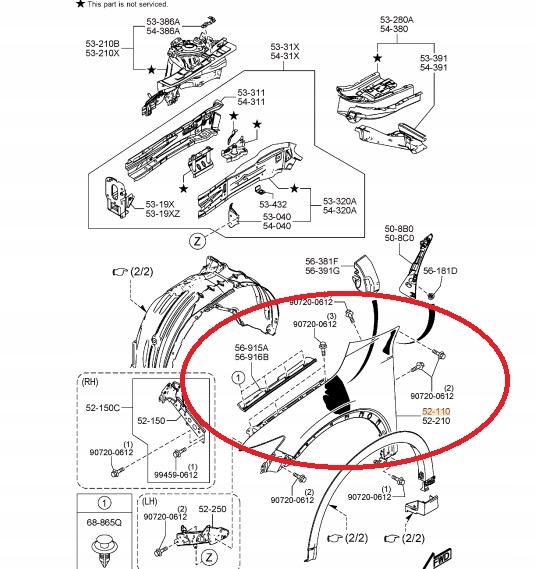 ★ This part is not serviced.

53-386A
54-386A

53-210B
53-210X

53-31X
54-31X

53-280A
54-380

53-391
54-391

53-311
54-311

53-19X
53-19XZ

53-432

53-320A
54-320A

53-040
54-040

Z

50-8B0
50-8C0

56-381F
56-391G

56-181D

(2/2)

90720-0612

(3)
90720-0612

56-915A
56-916B

1

(2)
90720-0612

52-110
52-210

(RH)

52-150C

52-150

(1)
90720-0612

(1)
99459-0612

(2)
90720-0612

(1)
90720-0612

1

68-865Q

(LH)

(2)
90720-0612

52-250

Z

(2/2)

(2/2)

FWD