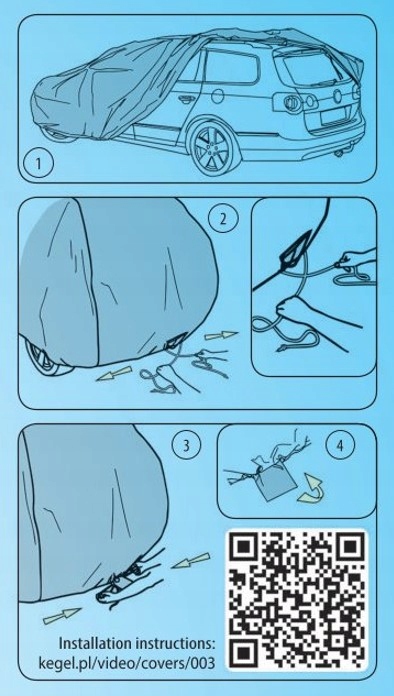 1

2

3

4

Installation instructions:
kegel.pl/video/covers/003